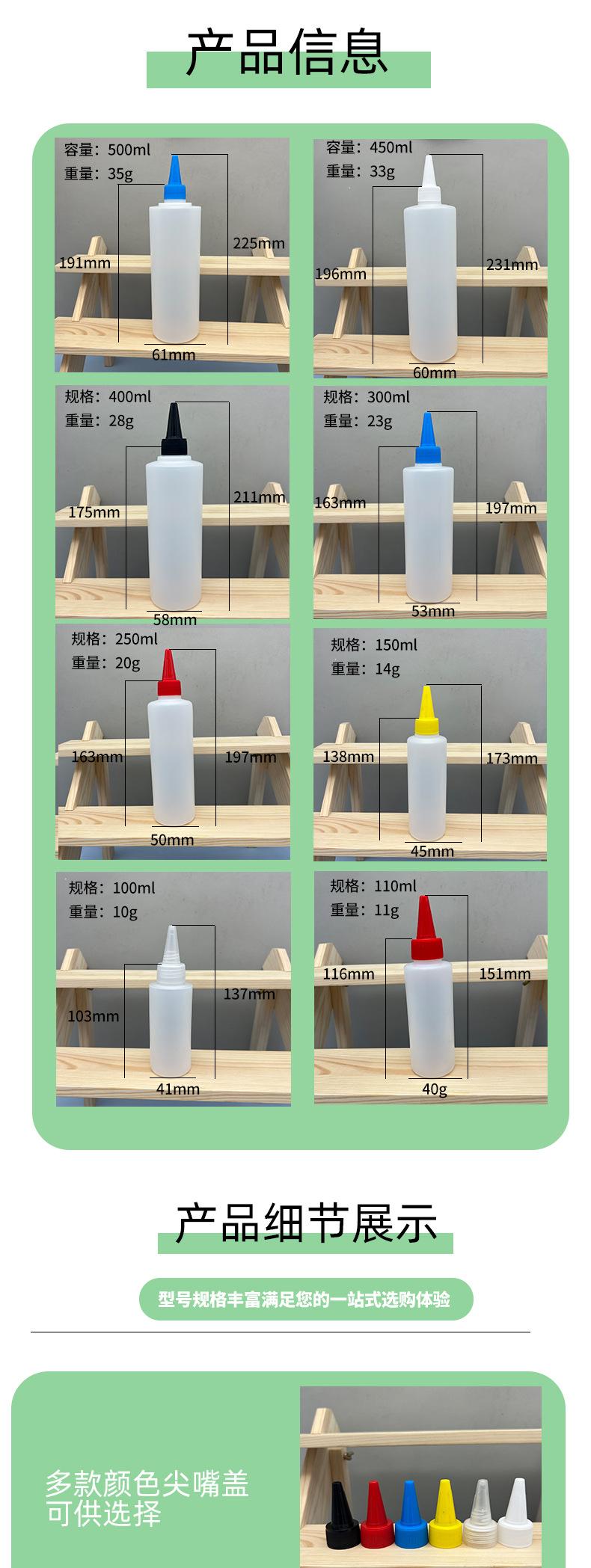 产品信息

容量：500ml
重量：35g
191mm
225mm
61mm

容量：450ml
重量：33g
196mm
231mm
60mm

规格：400ml
重量：28g
175mm
211mm
58mm

规格：300ml
重量：23g
163mm
197mm
53mm

规格：250ml
重量：20g
163mm
197mm
50mm

规格：150ml
重量：14g
138mm
173mm
45mm

规格：100ml
重量：10g
103mm
137mm
41mm

规格：110ml
重量：11g
116mm
151mm
40g

产品细节展示

型号规格丰富满足您的一站式选购体验

多款颜色尖嘴盖
可供选择