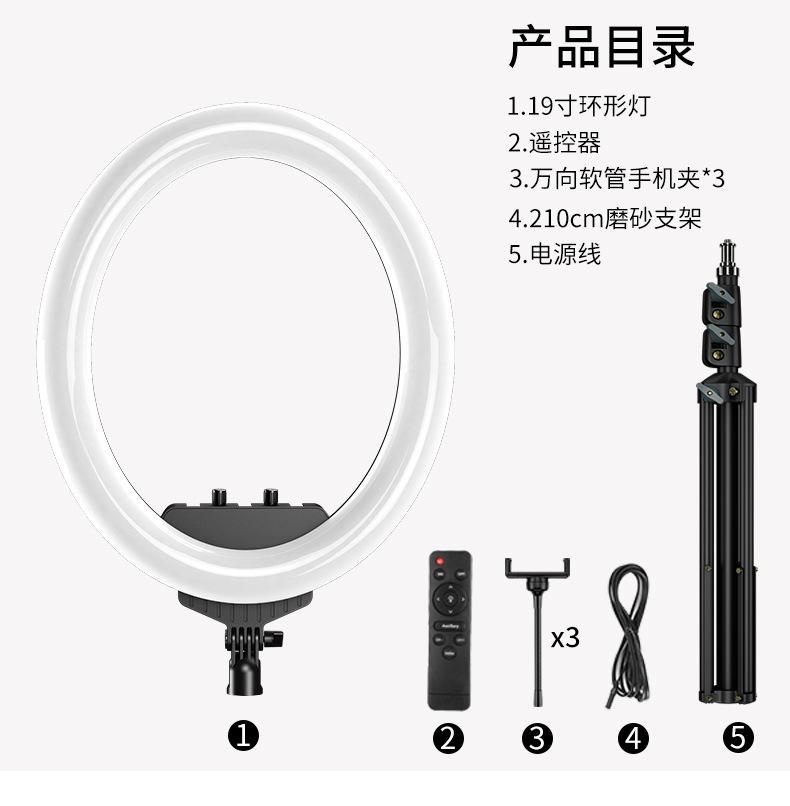 产品目录

1.19寸环形灯
2.遥控器
3.万向软管手机夹*3
4.210cm磨砂支架
5.电源线

x3

❶ ❷ ❸ ❹ ❺