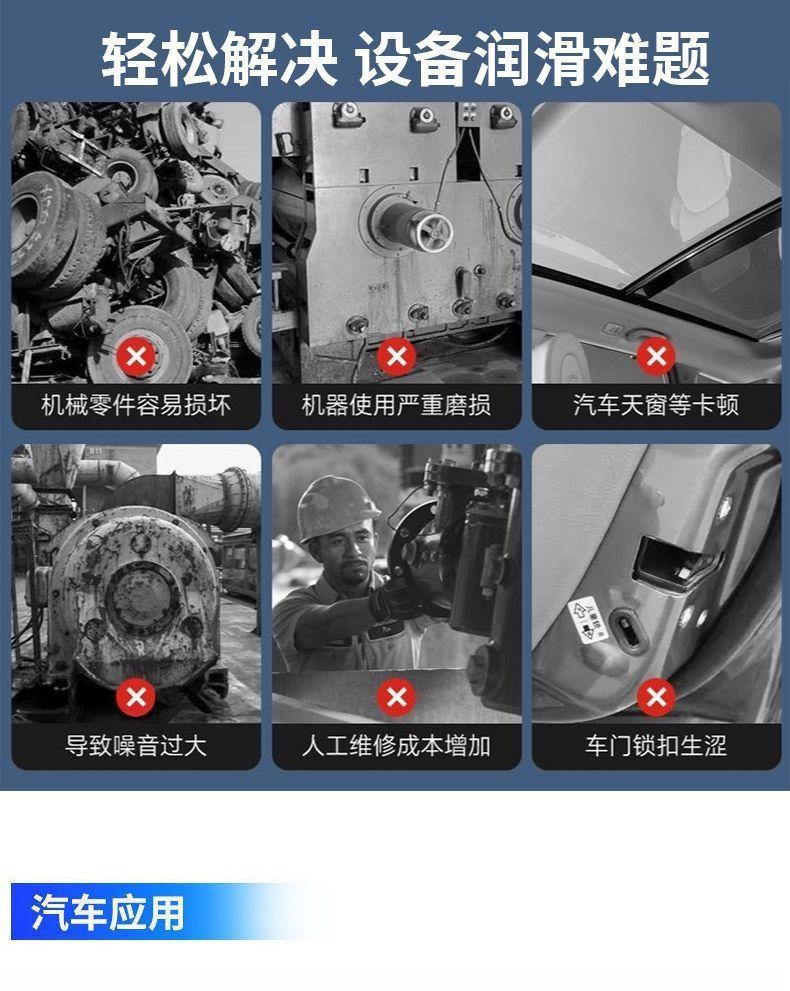 轻松解决 设备润滑难题

机械零件容易损坏

机器使用严重磨损

汽车天窗等卡顿

导致噪音过大

人工维修成本增加

车门锁扣生涩

汽车应用