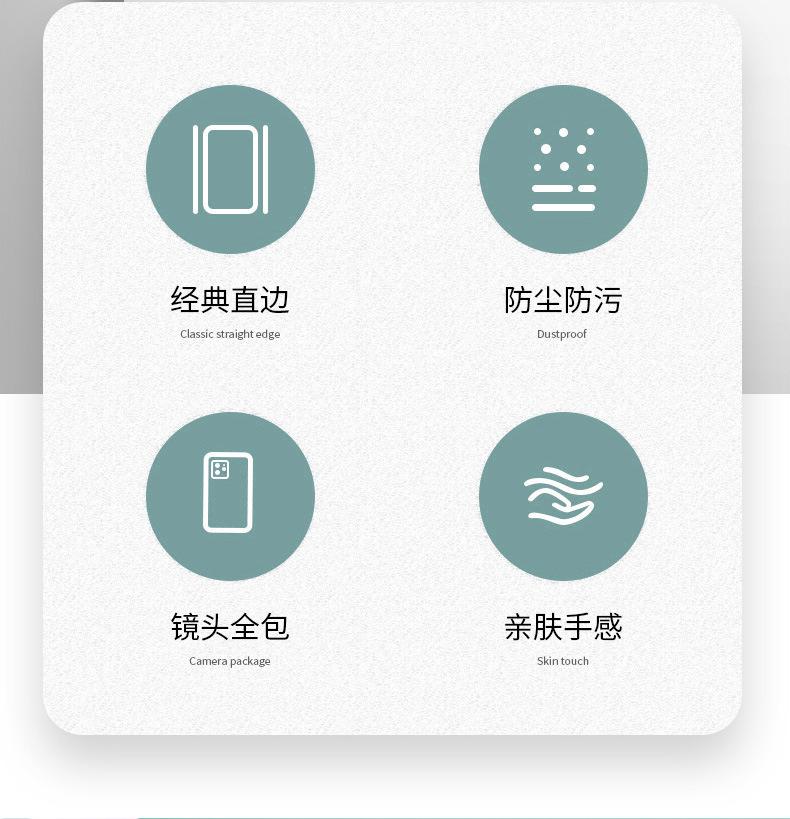 经典直边
Classic straight edge

防尘防污
Dustproof

镜头全包
Camera package

亲肤手感
Skin touch