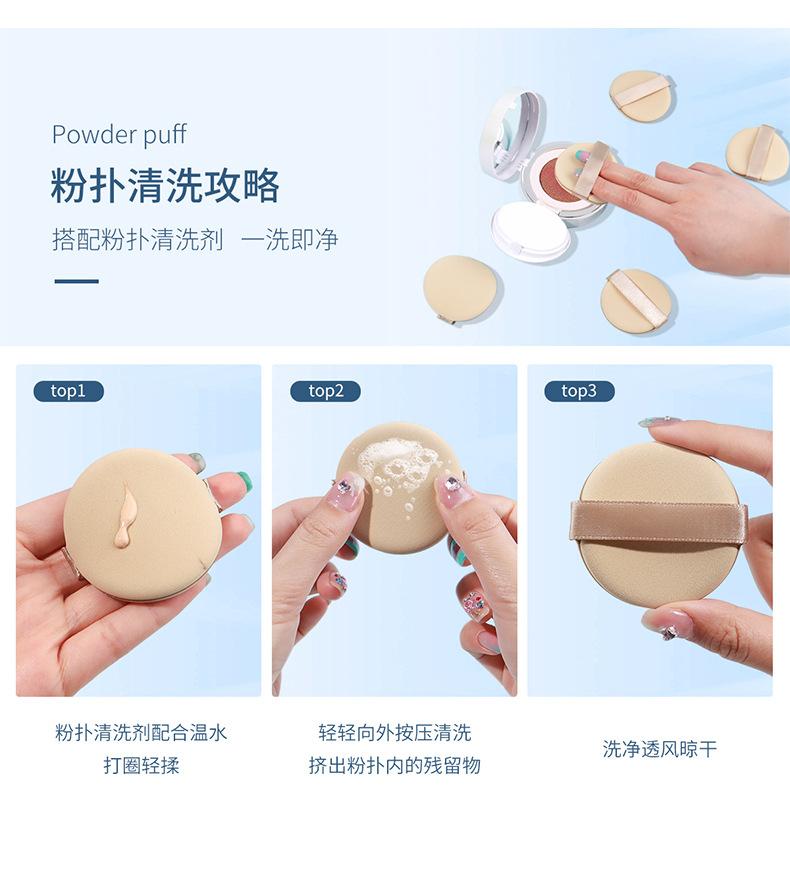 Powder puff

粉扑清洗攻略

搭配粉扑清洗剂 一洗即净

top1

top2

top3

粉扑清洗剂配合温水
打圈轻揉

轻轻向外按压清洗
挤出粉扑内的残留物

洗净透风晾干