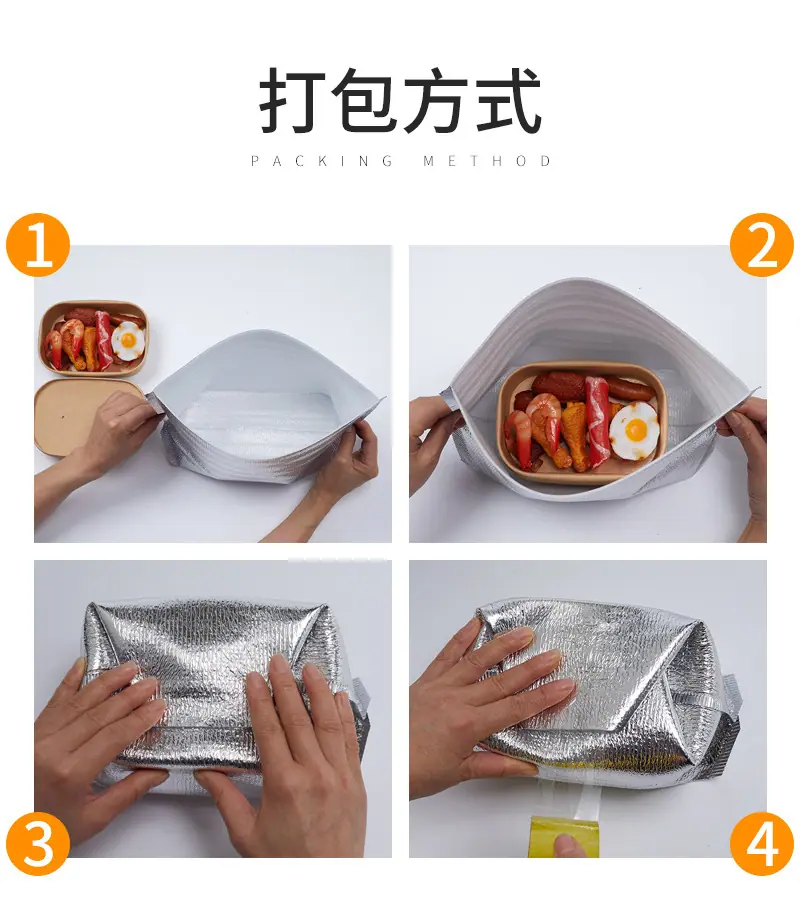 打包方式

PACKING METHOD

1

2

3

4