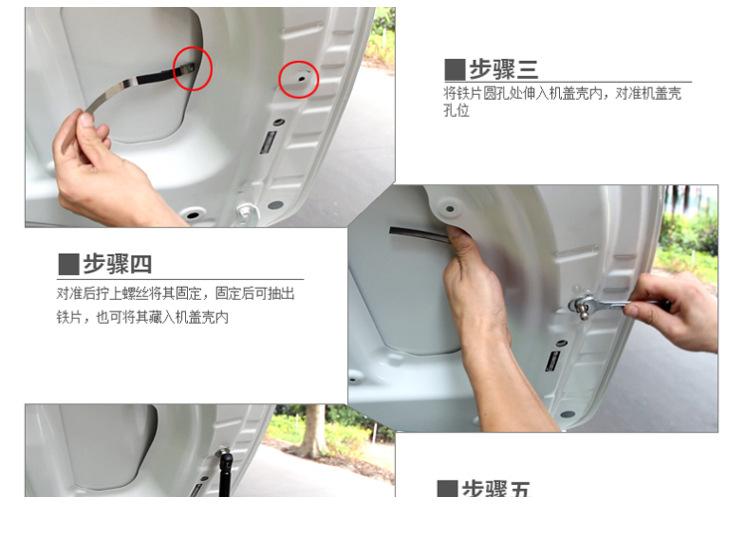 ■步骤三
将铁片圆孔处伸入机盖壳内，对准机盖壳孔位

■步骤四
对准后拧上螺丝将其固定，固定后可抽出铁片，也可将其藏入机盖壳内

■步骤五