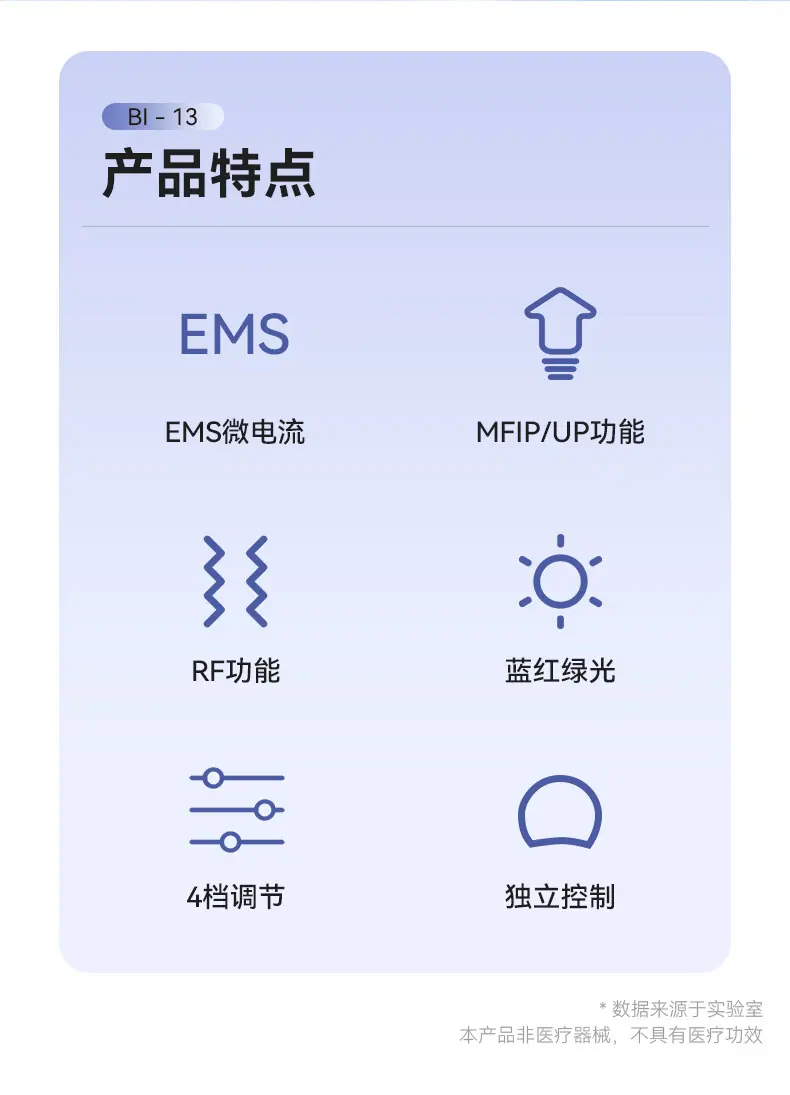 BI - 13

产品特点

EMS

EMS微电流

MFIP/UP功能

RF功能

蓝红绿光

4档调节

独立控制

* 数据来源于实验室
本产品非医疗器械，不具有医疗功效