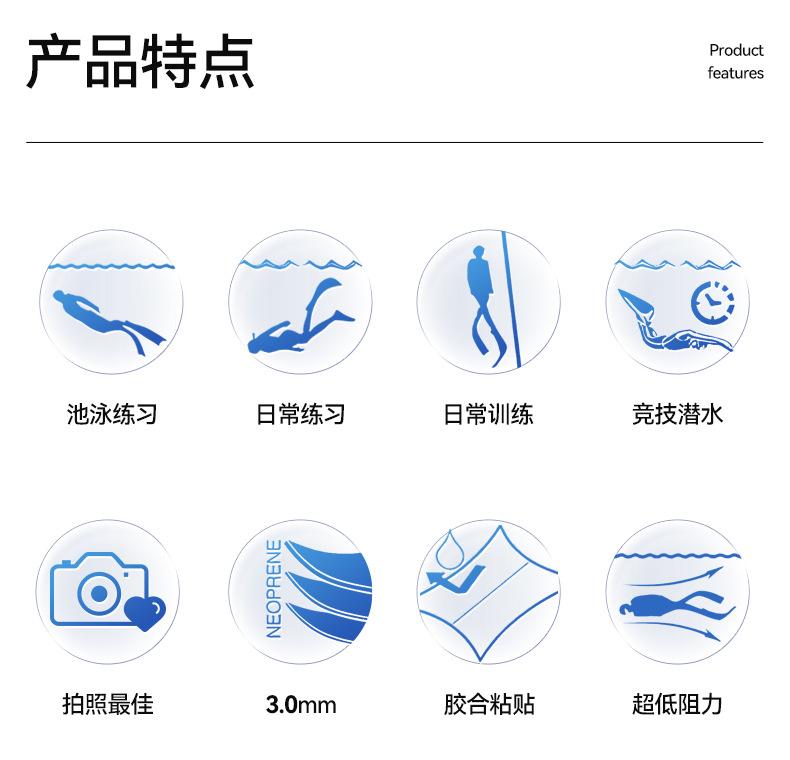 产品特点

Product features

池泳练习

日常练习

日常训练

竞技潜水

拍照最佳

NEOPRENE

3.0mm

胶合粘贴

超低阻力