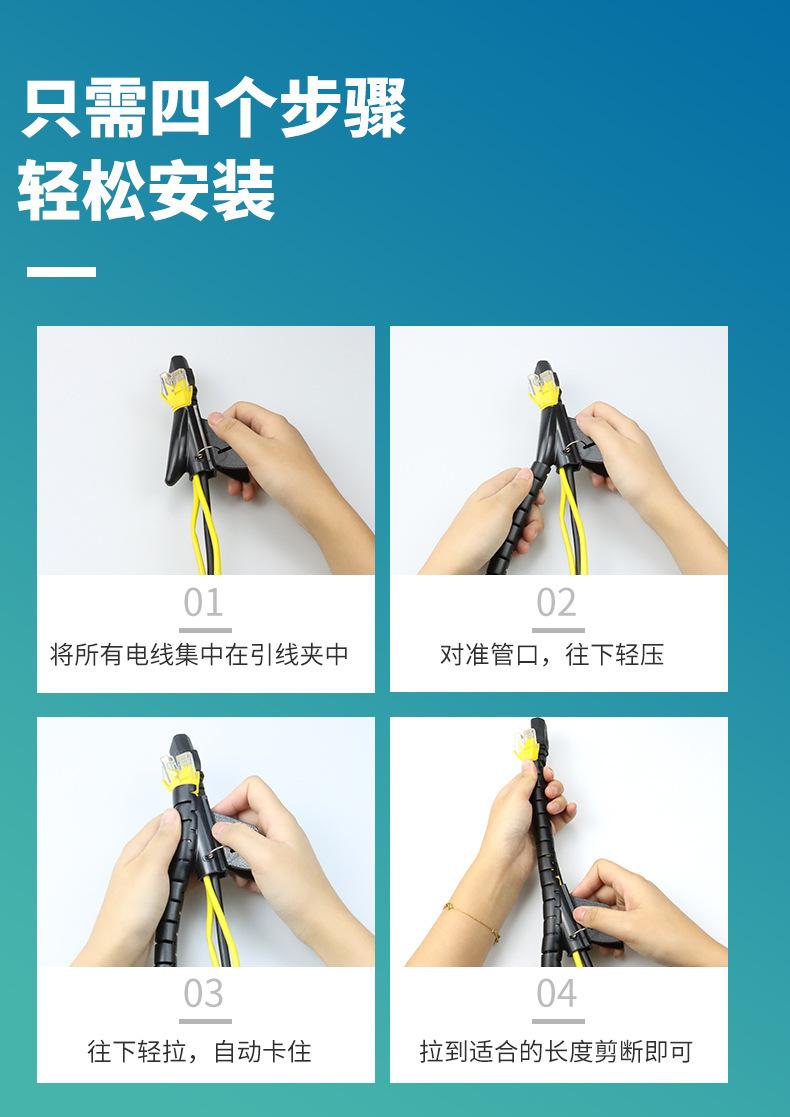 只需四个步骤
轻松安装

01
将所有电线集中在引线夹中

02
对准管口，往下轻压

03
往下轻拉，自动卡住

04
拉到适合的长度剪断即可