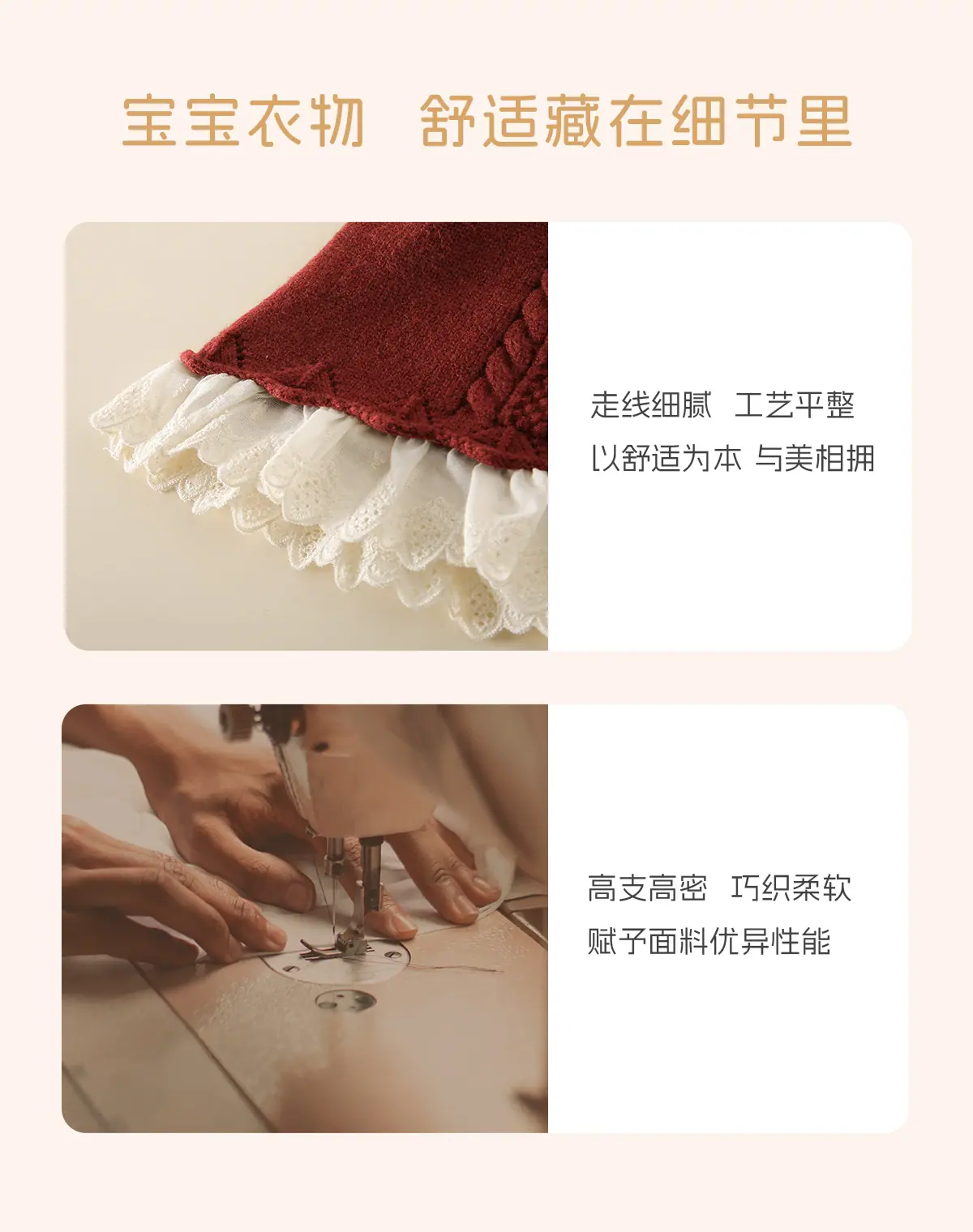 宝宝衣物　舒适藏在细节里

走线细腻　工艺平整
以舒适为本 与美相拥

高支高密　巧织柔软
赋予面料优异性能