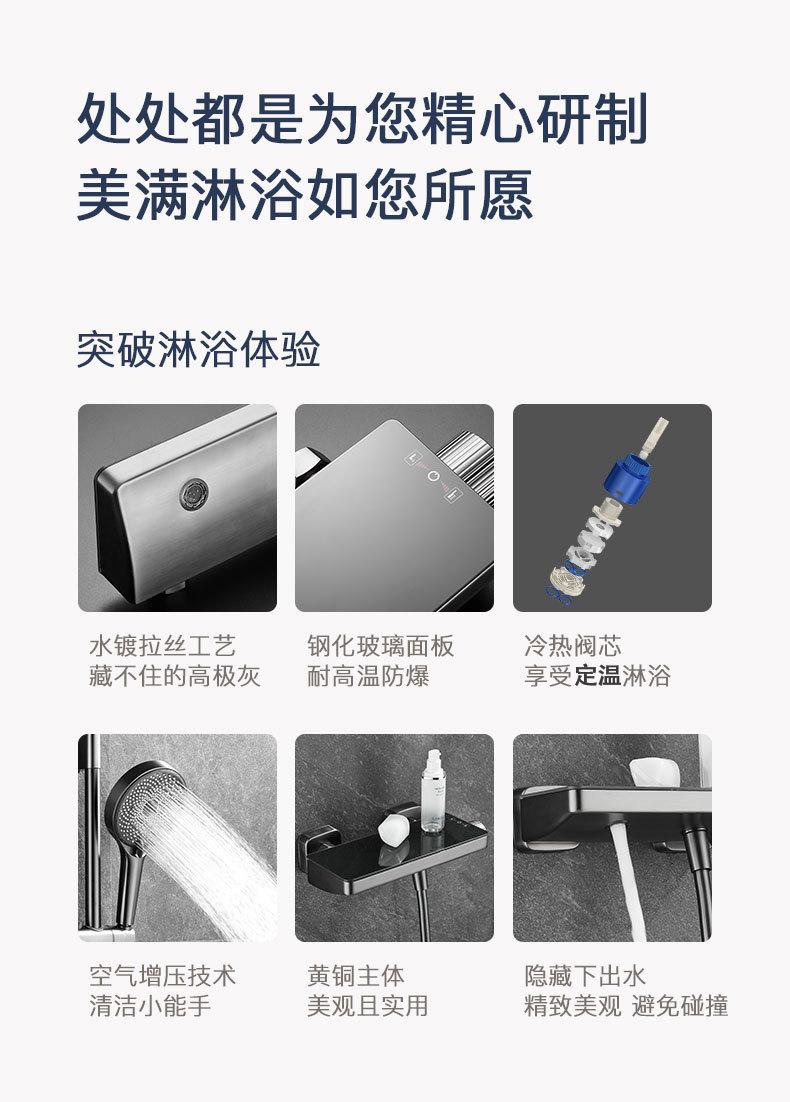 处处都是为您精心研制
美满淋浴如您所愿

突破淋浴体验

水镀拉丝工艺
藏不住的高极灰

钢化玻璃面板
耐高温防爆

冷热阀芯
享受定温淋浴

空气增压技术
清洁小能手

黄铜主体
美观且实用

隐藏下出水
精致美观 避免碰撞