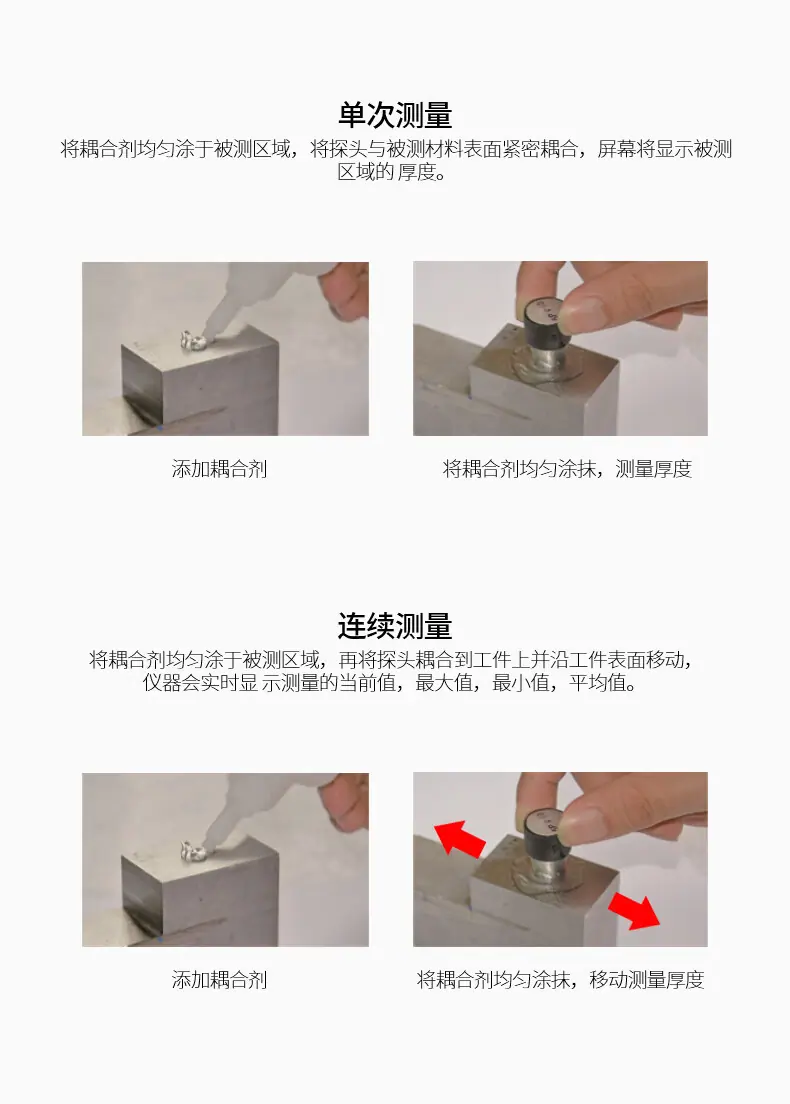 单次测量

将耦合剂均匀涂于被测区域，将探头与被测材料表面紧密耦合，屏幕将显示被测区域的厚度。

添加耦合剂

将耦合剂均匀涂抹，测量厚度

连续测量

将耦合剂均匀涂于被测区域，再将探头耦合到工件上并沿工件表面移动，仪器会实时显示测量的当前值，最大值，最小值，平均值。

添加耦合剂

将耦合剂均匀涂抹，移动测量厚度