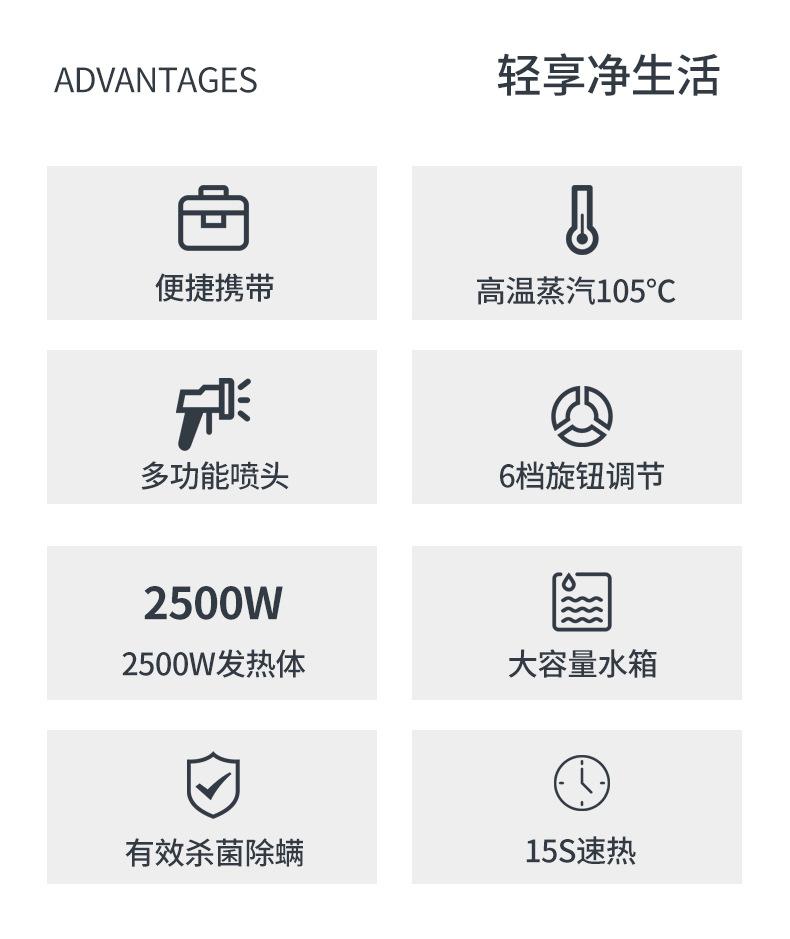 ADVANTAGES

轻享净生活

便捷携带

高温蒸汽105°C

多功能喷头

6档旋钮调节

2500W

2500W发热体

大容量水箱

有效杀菌除螨

15S速热