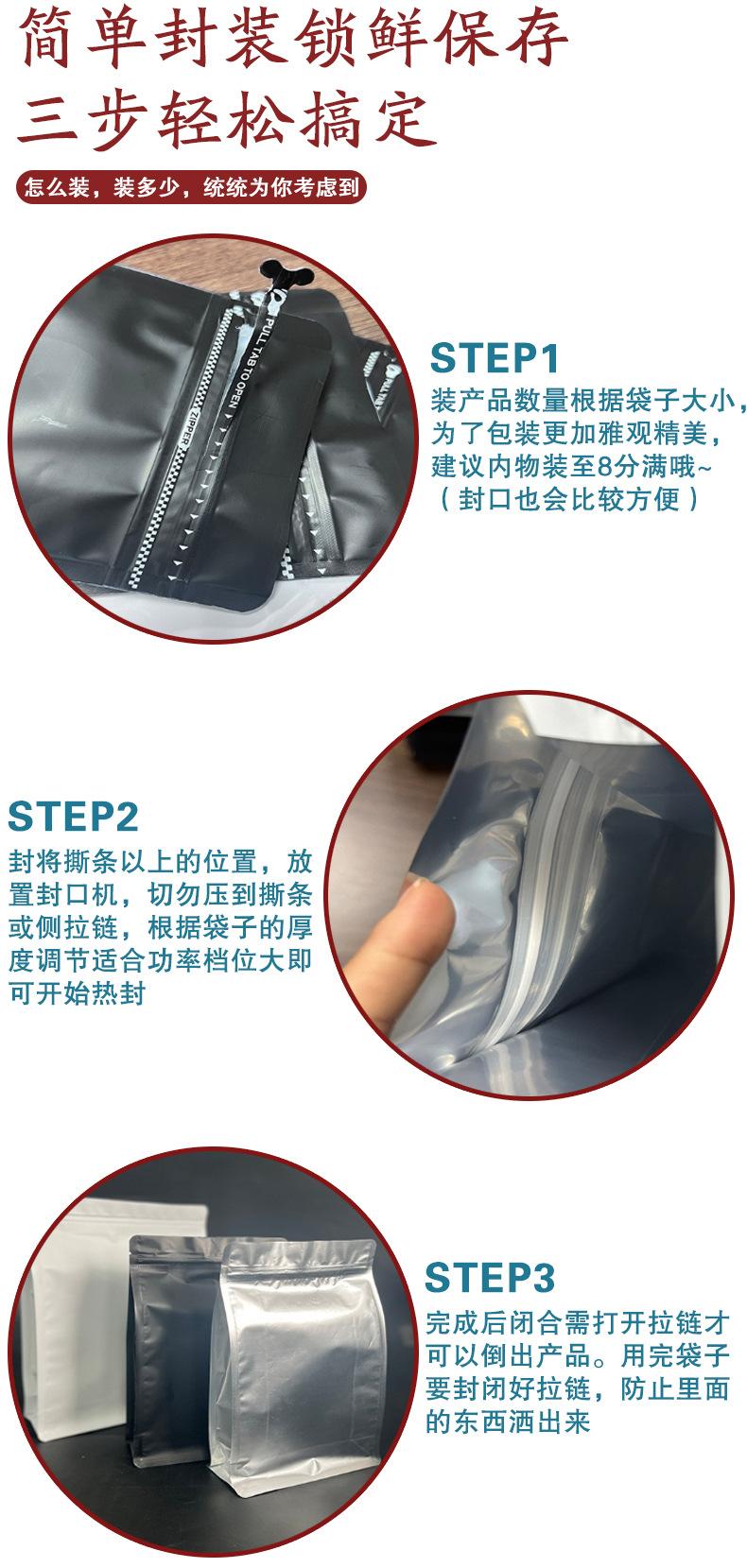 简单封装锁鲜保存
三步轻松搞定

怎么装，装多少，统统为你考虑到

PULL TAB TO OPEN
ZIPPER

STEP1
装产品数量根据袋子大小，为了包装更加雅观精美，建议内物装至8分满哦~（封口也会比较方便）

STEP2
封将撕条以上的位置，放置封口机，切勿压到撕条或侧拉链，根据袋子的厚度调节适合功率档位大即可开始热封

STEP3
完成后闭合需打开拉链才可以倒出产品。用完袋子要封闭好拉链，防止里面的东西洒出来