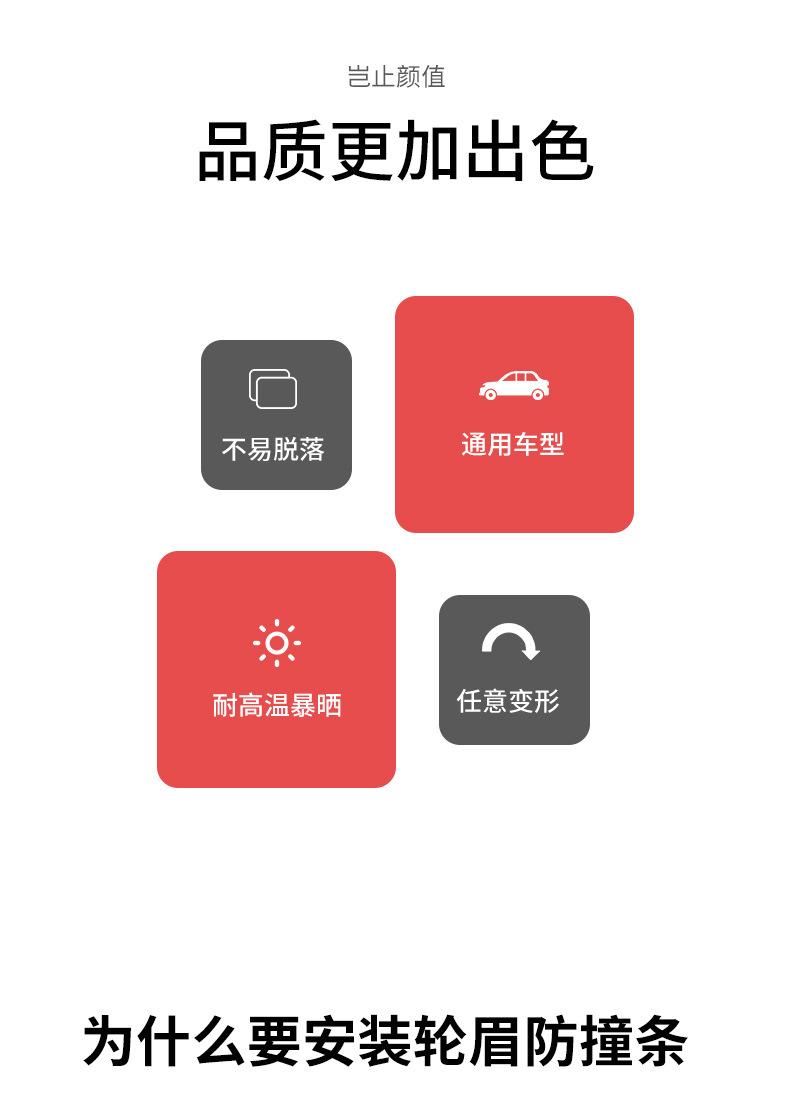 岂止颜值

品质更加出色

不易脱落

通用车型

耐高温暴晒

任意变形

为什么要安装轮眉防撞条