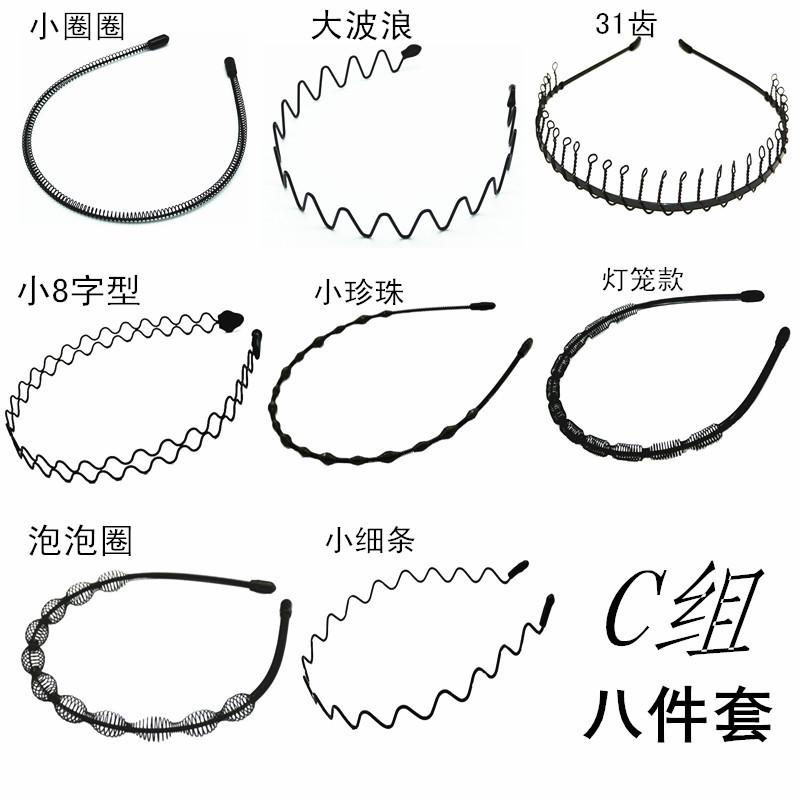 小圈圈

大波浪

31齿

小8字型

小珍珠

灯笼款

泡泡圈

小细条

C组
八件套