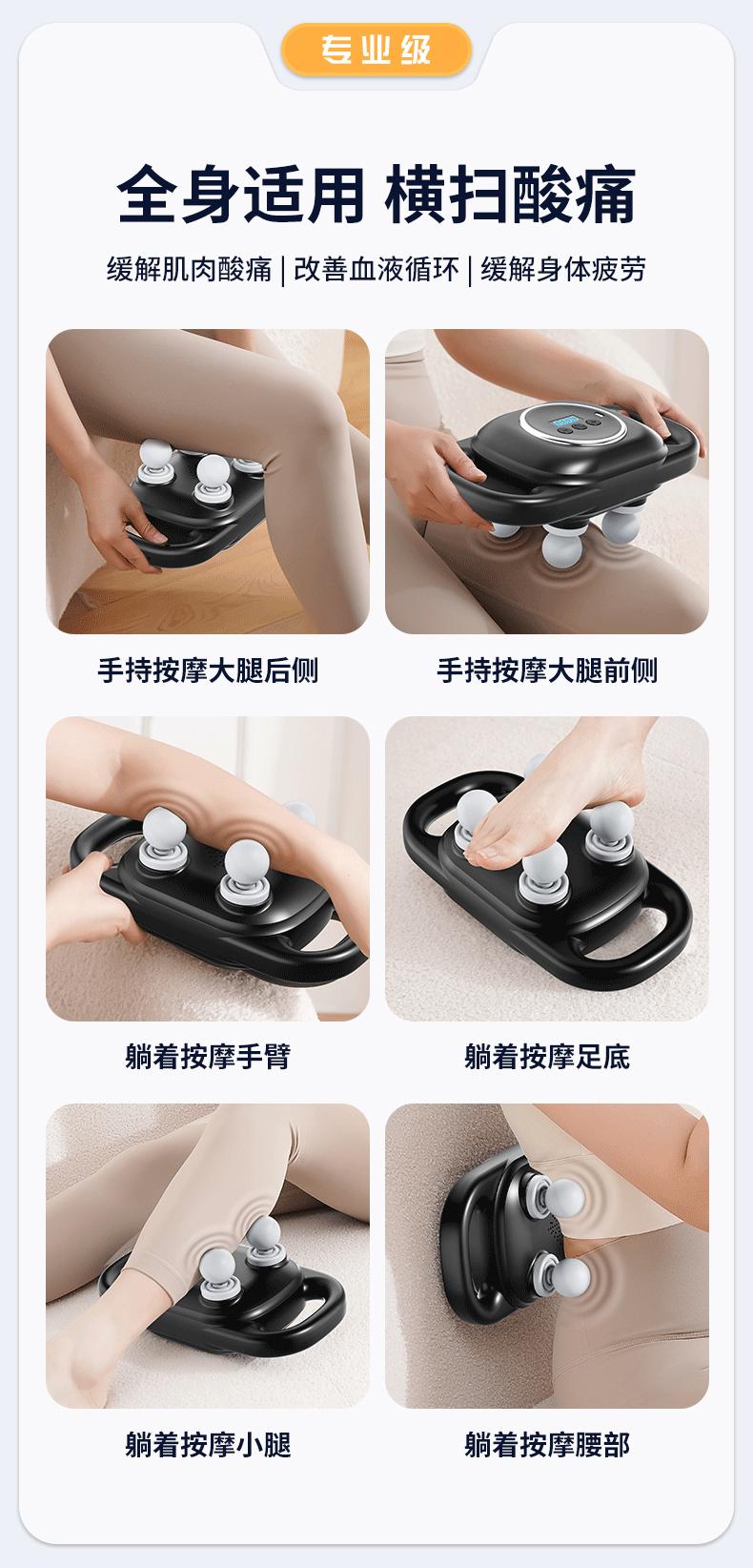 专业级

全身适用 横扫酸痛

缓解肌肉酸痛 | 改善血液循环 | 缓解身体疲劳

手持按摩大腿后侧

手持按摩大腿前侧

躺着按摩手臂

躺着按摩足底

躺着按摩小腿

躺着按摩腰部