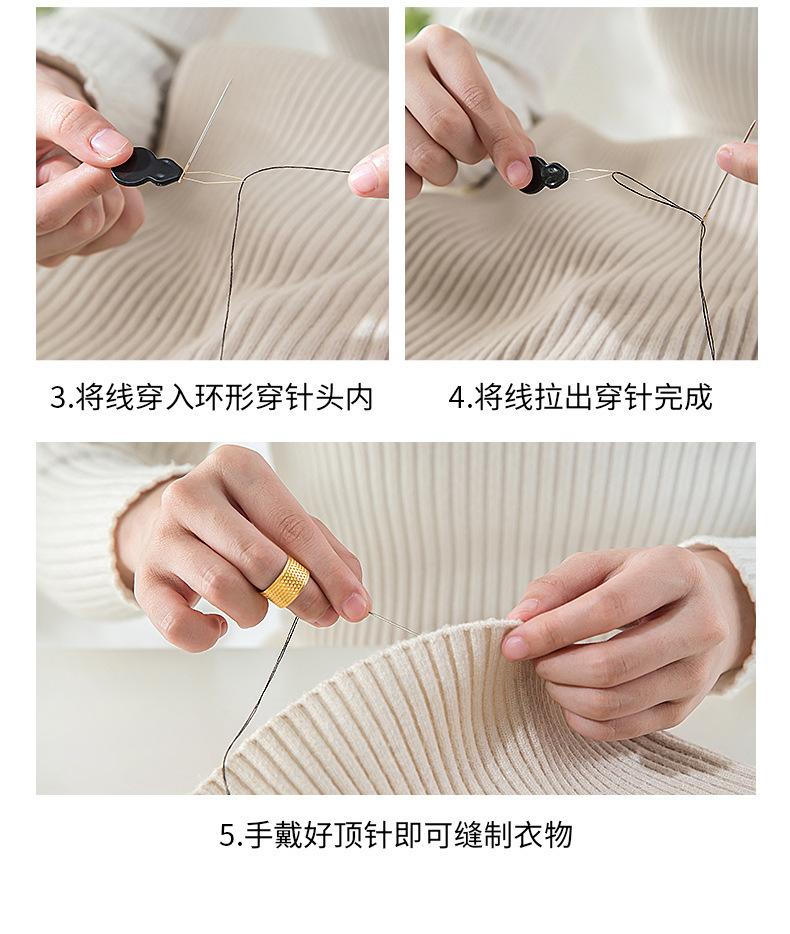 3.将线穿入环形穿针头内

4.将线拉出穿针完成

5.手戴好顶针即可缝制衣物