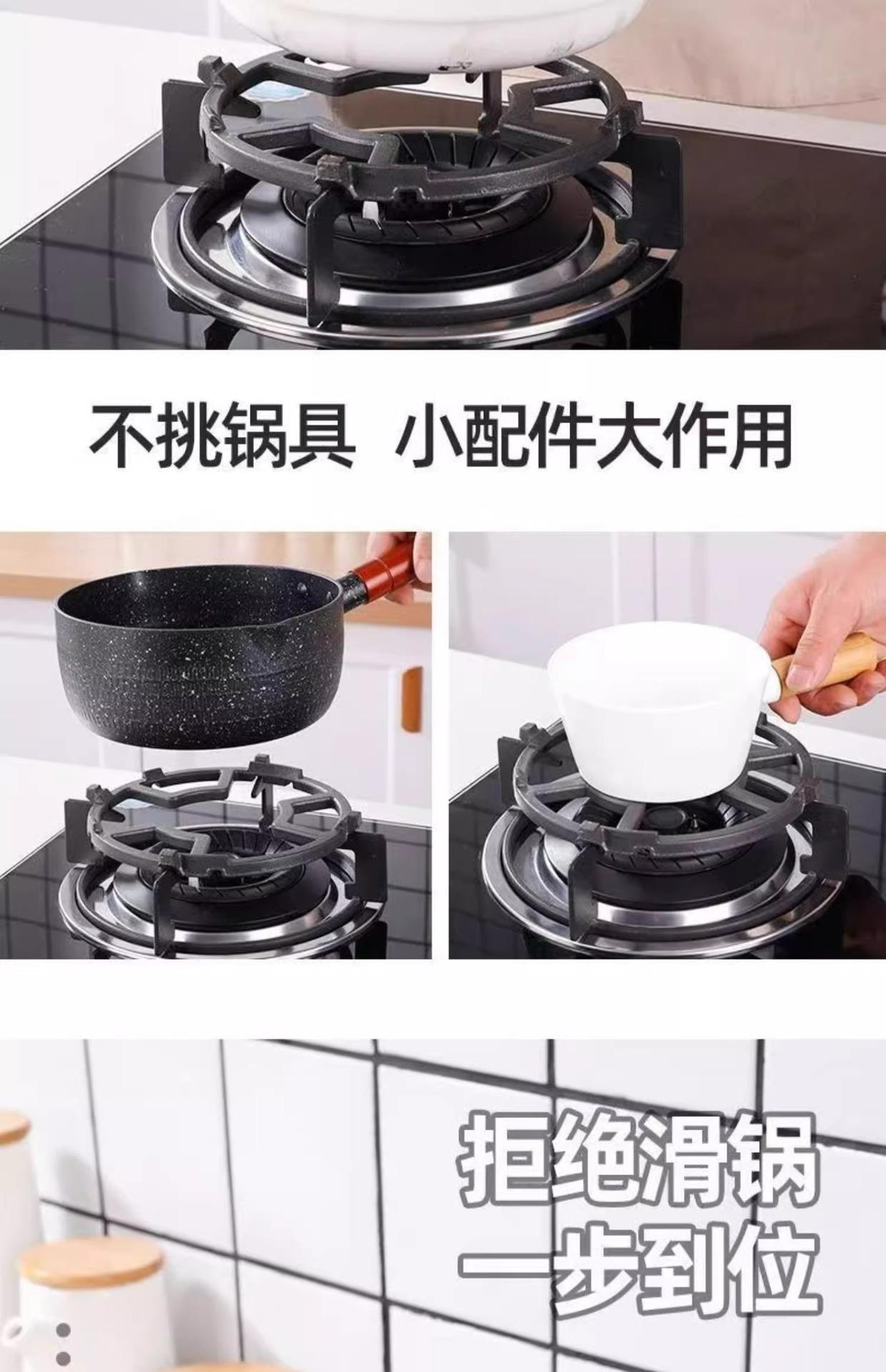 不挑锅具 小配件大作用

拒绝滑锅
一步到位