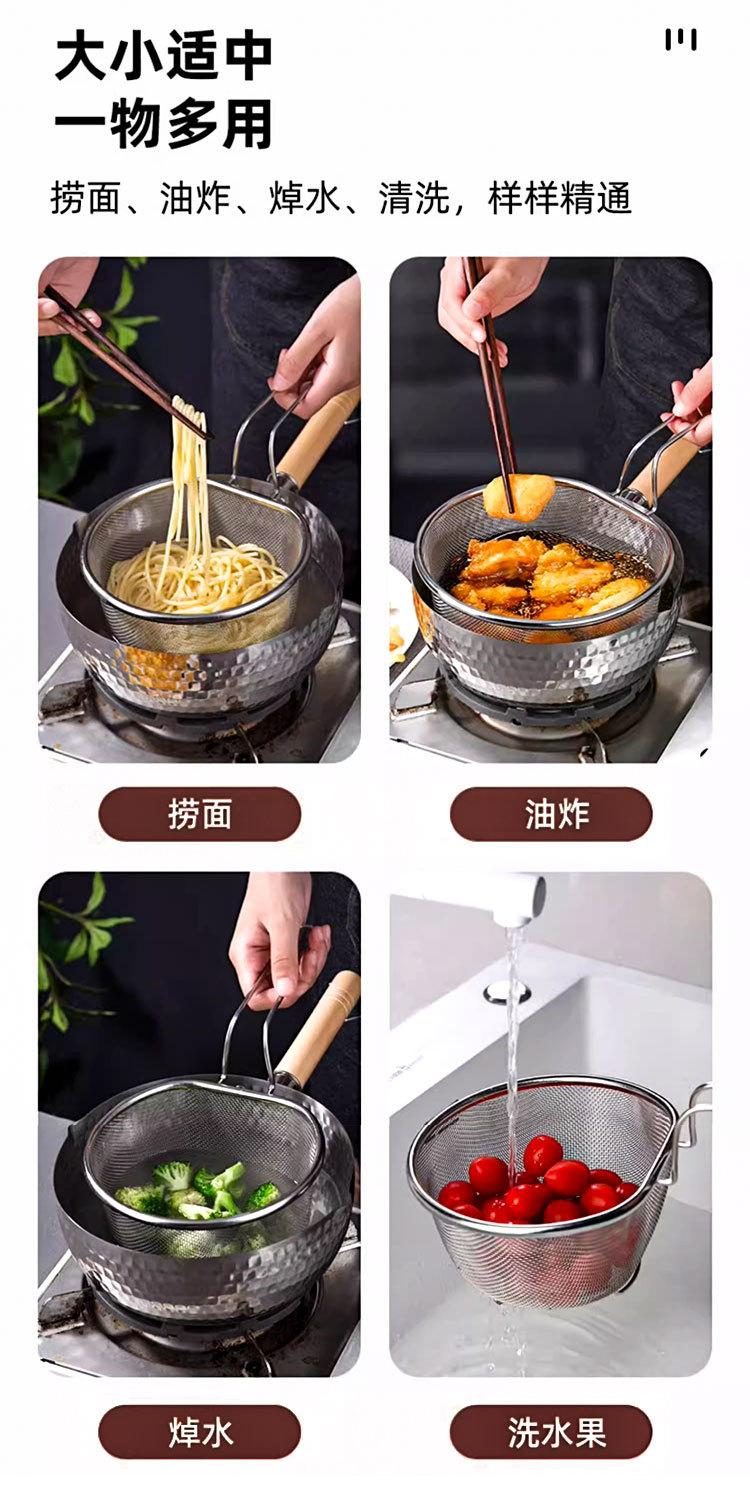 大小适中
一物多用

捞面、油炸、焯水、清洗，样样精通

捞面

油炸

焯水

洗水果