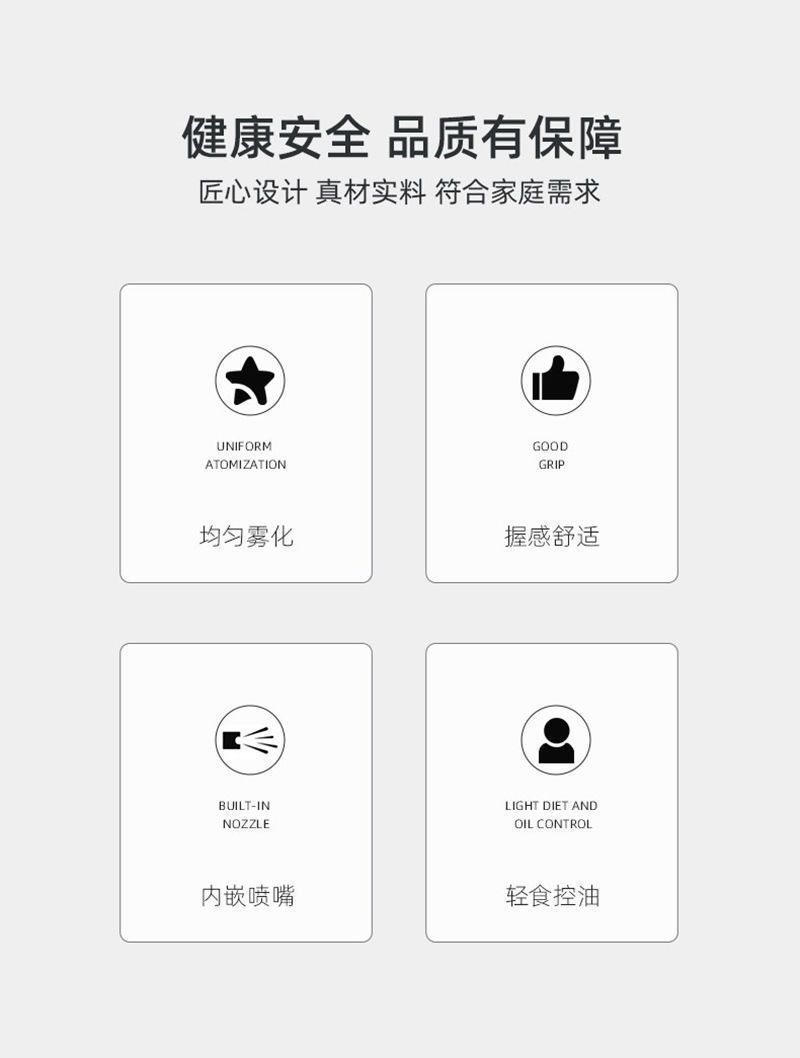 健康安全 品质有保障

匠心设计 真材实料 符合家庭需求

UNIFORM
ATOMIZATION

均匀雾化

GOOD
GRIP

握感舒适

BUILT-IN
NOZZLE

内嵌喷嘴

LIGHT DIET AND
OIL CONTROL

轻食控油