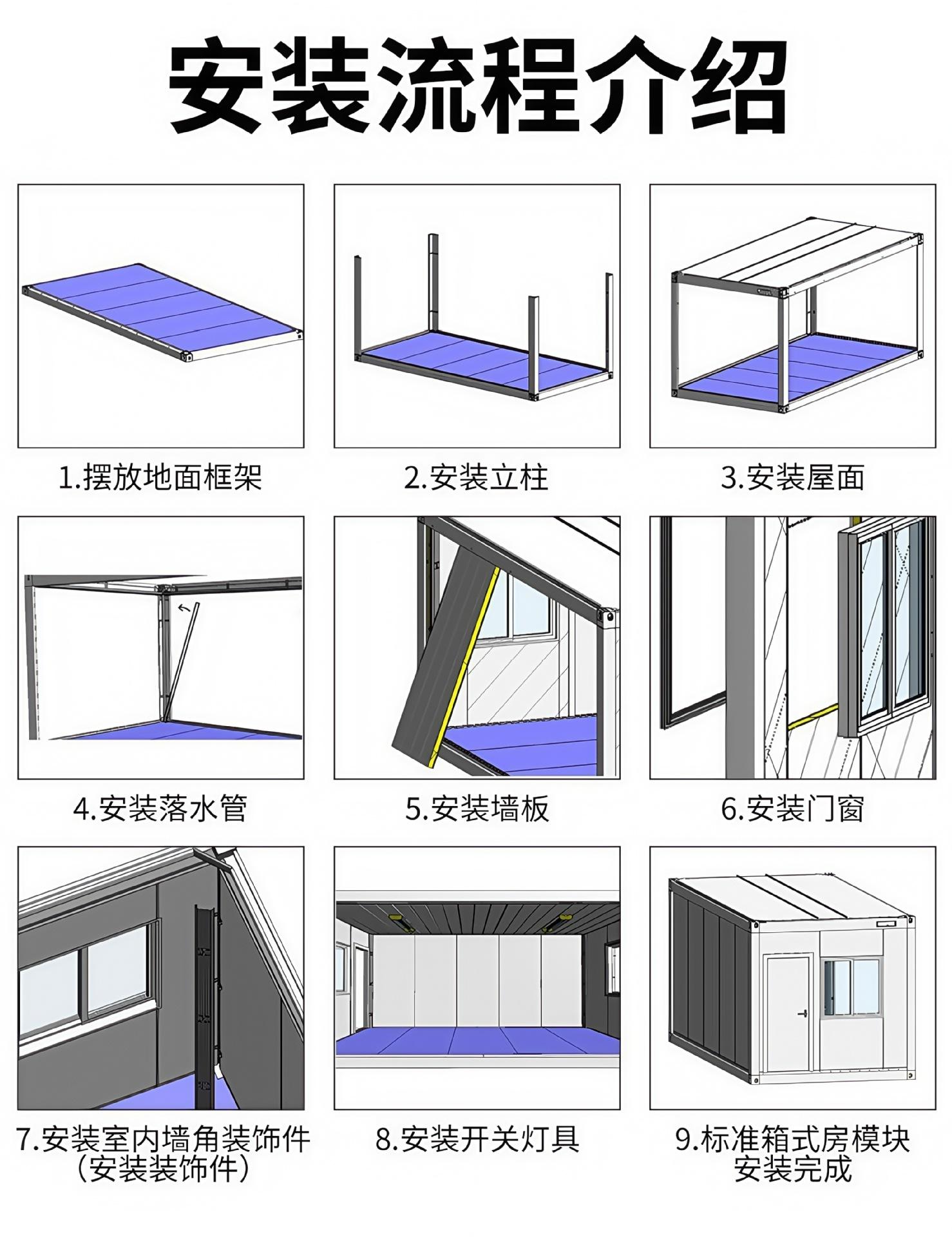 安装流程介绍

1.摆放地面框架

2.安装立柱

3.安装屋面

4.安装落水管

5.安装墙板

6.安装门窗

7.安装室内墙角装饰件（安装装饰件）

8.安装开关灯具

9.标准箱式房模块安装完成