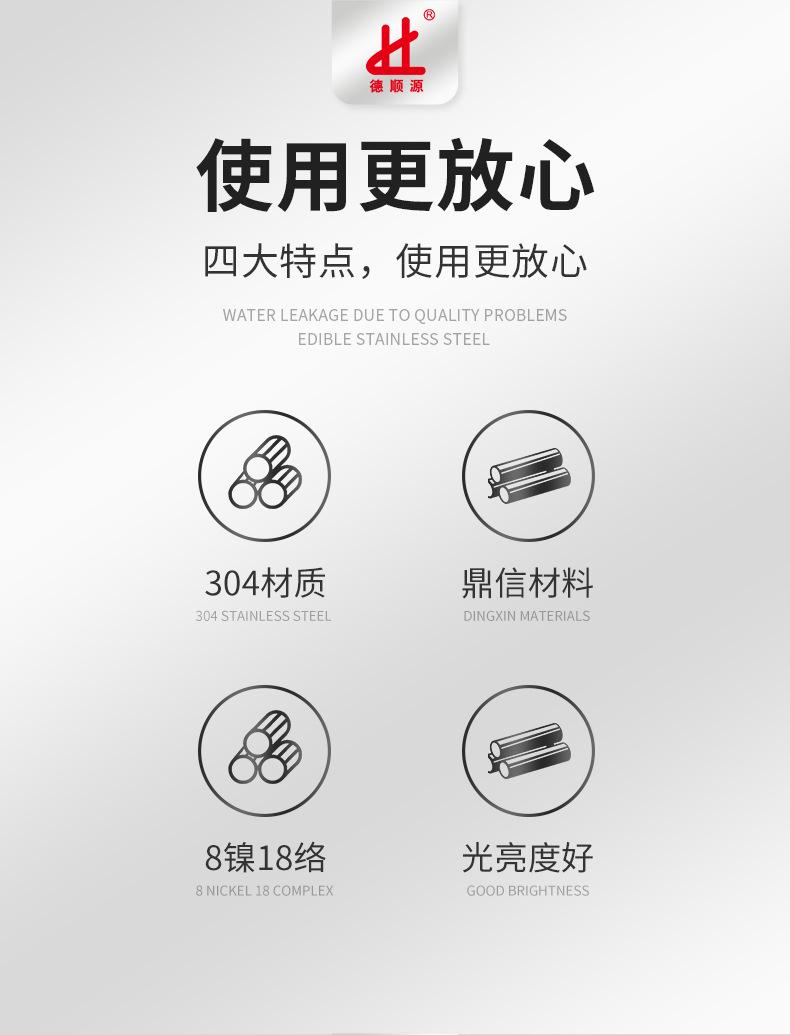 德顺源

使用更放心

四大特点，使用更放心

WATER LEAKAGE DUE TO QUALITY PROBLEMS
EDIBLE STAINLESS STEEL

304材质
304 STAINLESS STEEL

鼎信材料
DINGXIN MATERIALS

8镍18络
8 NICKEL 18 COMPLEX

光亮度好
GOOD BRIGHTNESS