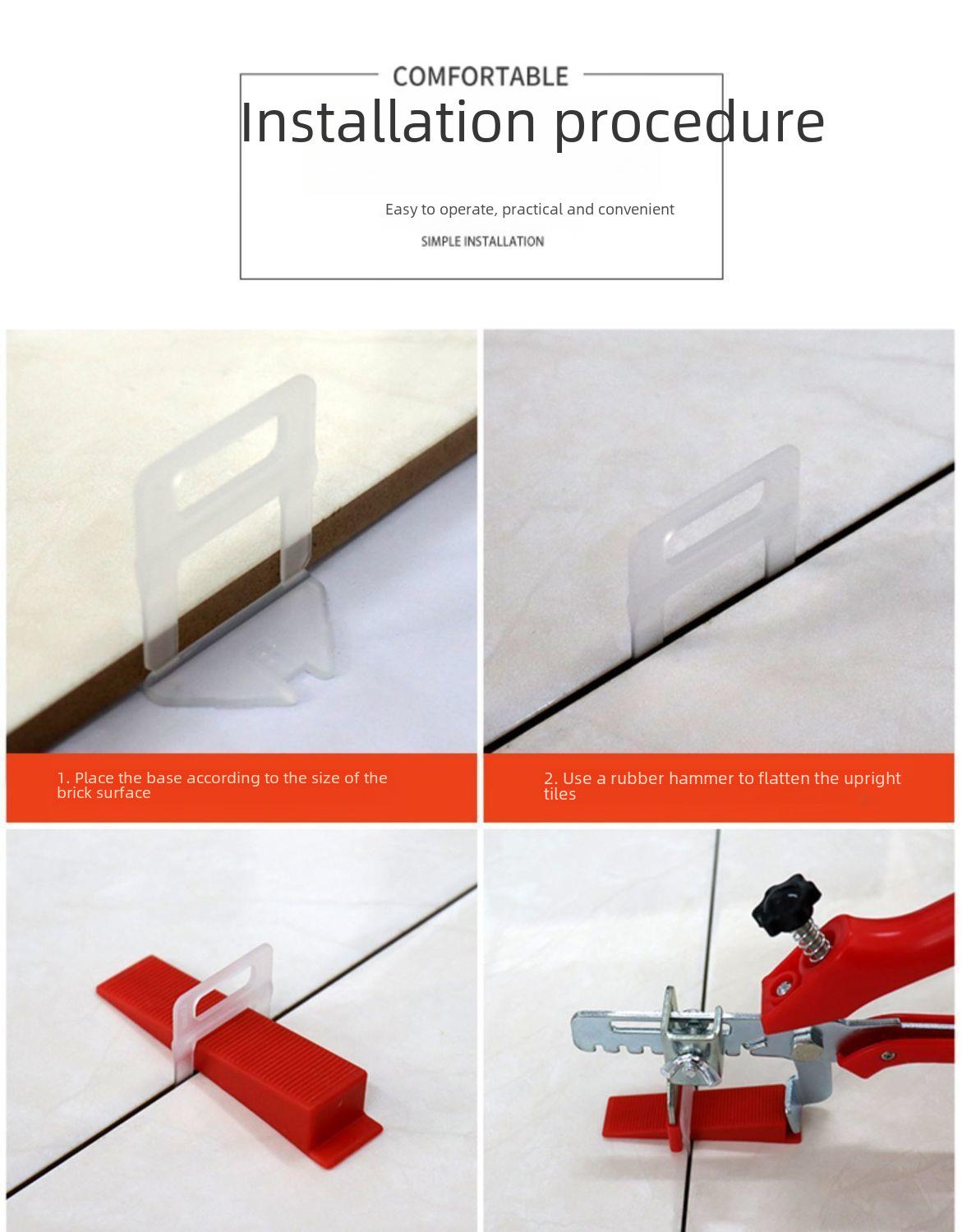 COMFORTABLE

Installation procedure

Easy to operate, practical and convenient

SIMPLE INSTALLATION

1. Place the base according to the size of the brick surface

2. Use a rubber hammer to flatten the upright tiles