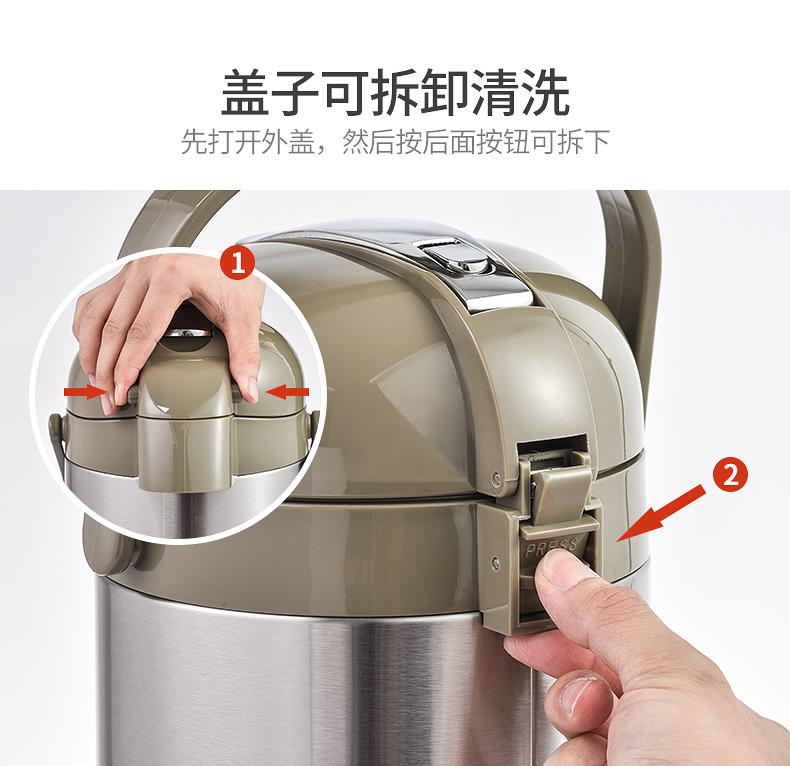 盖子可拆卸清洗
先打开外盖，然后按后面按钮可拆下

1

2

PRESS