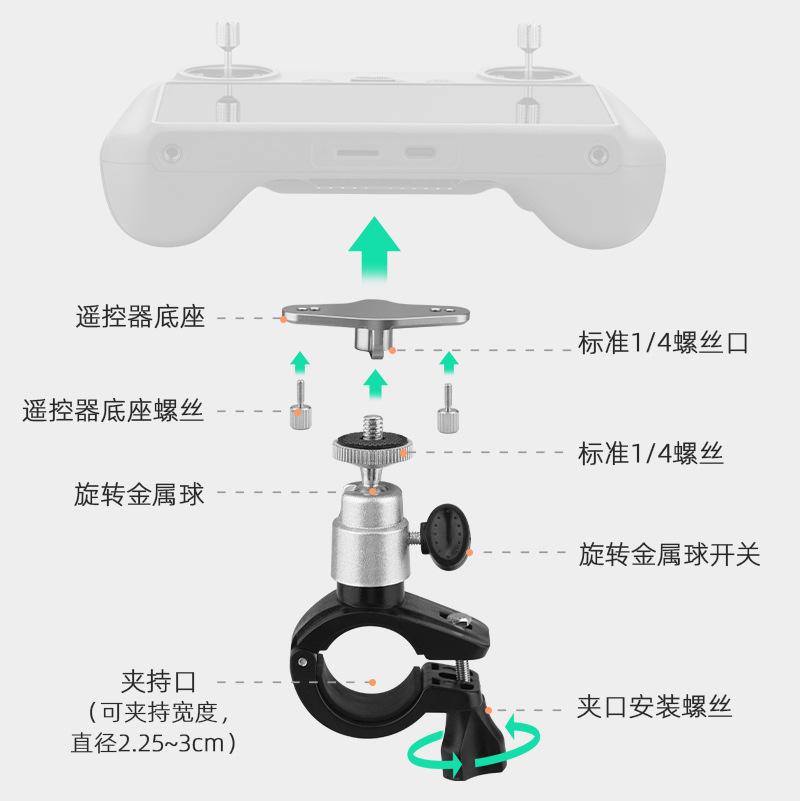 遥控器底座

标准1/4螺丝口

遥控器底座螺丝

标准1/4螺丝

旋转金属球

旋转金属球开关

夹持口
（可夹持宽度，
直径2.25~3cm）

夹口安装螺丝