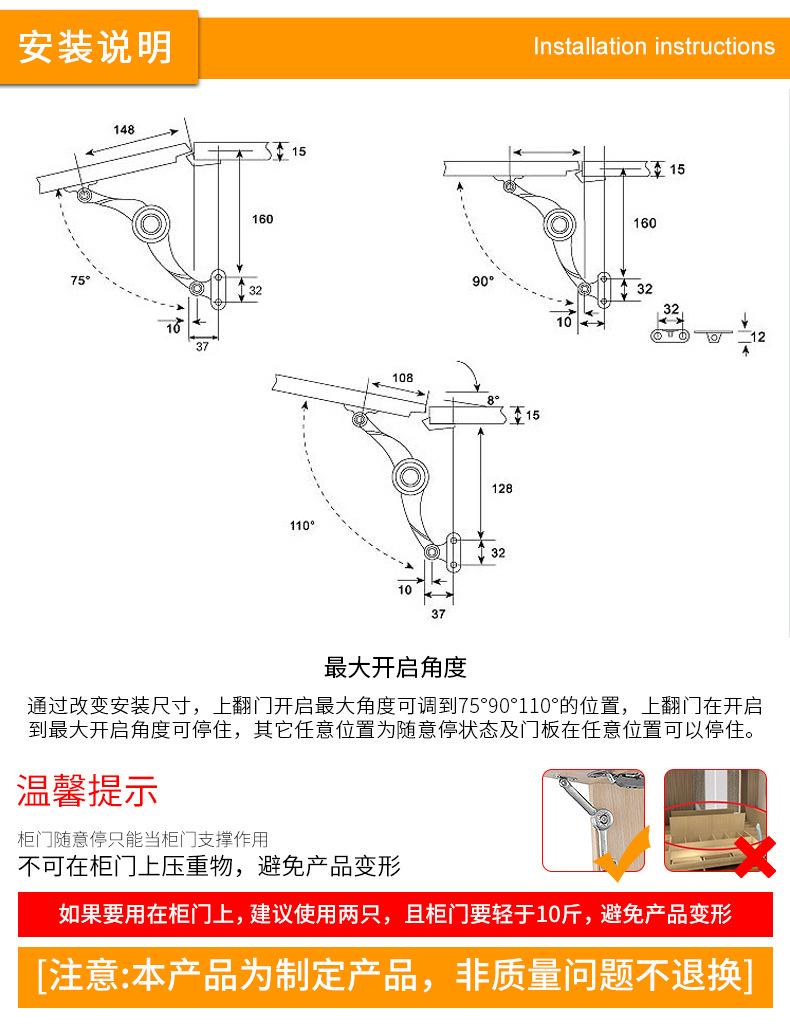 安装说明

Installation instructions

148
15
160
75°
32
10
37

15
160
90°
32
10
32
12

108
8°
15
128
110°
32
10
37

最大开启角度

通过改变安装尺寸，上翻门开启最大角度可调到75°90°110°的位置，上翻门在开启到最大开启角度可停住，其它任意位置为随意停状态及门板在任意位置可以停住。

温馨提示

柜门随意停只能当柜门支撑作用
不可在柜门上压重物，避免产品变形

如果要用在柜门上，建议使用两只，且柜门要轻于10斤，避免产品变形

[注意:本产品为制定产品，非质量问题不退换]