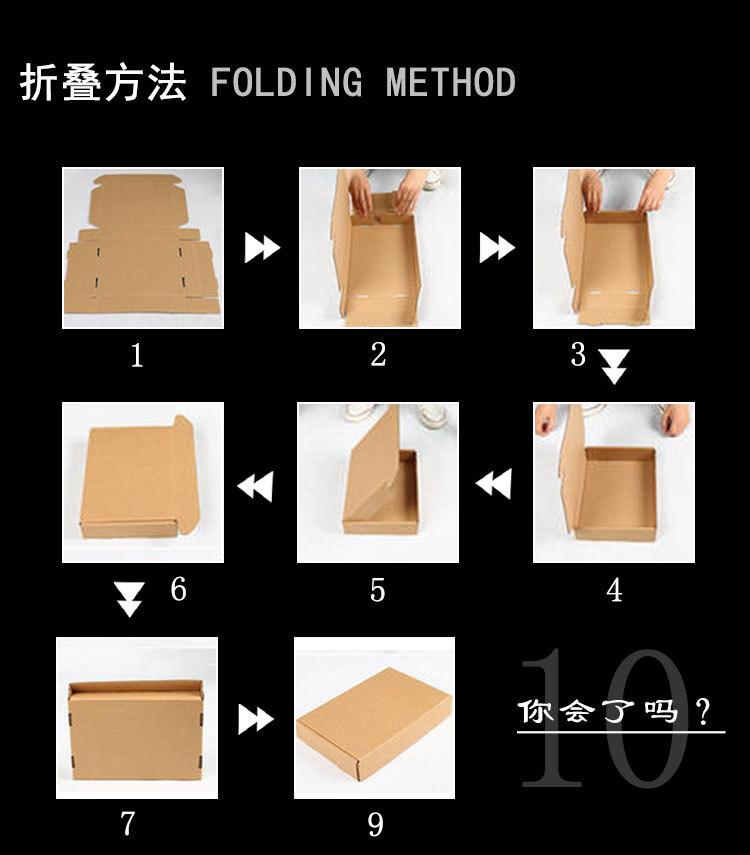 折叠方法 FOLDING METHOD

1

2

3

6

5

4

7

9

10
你会了吗？