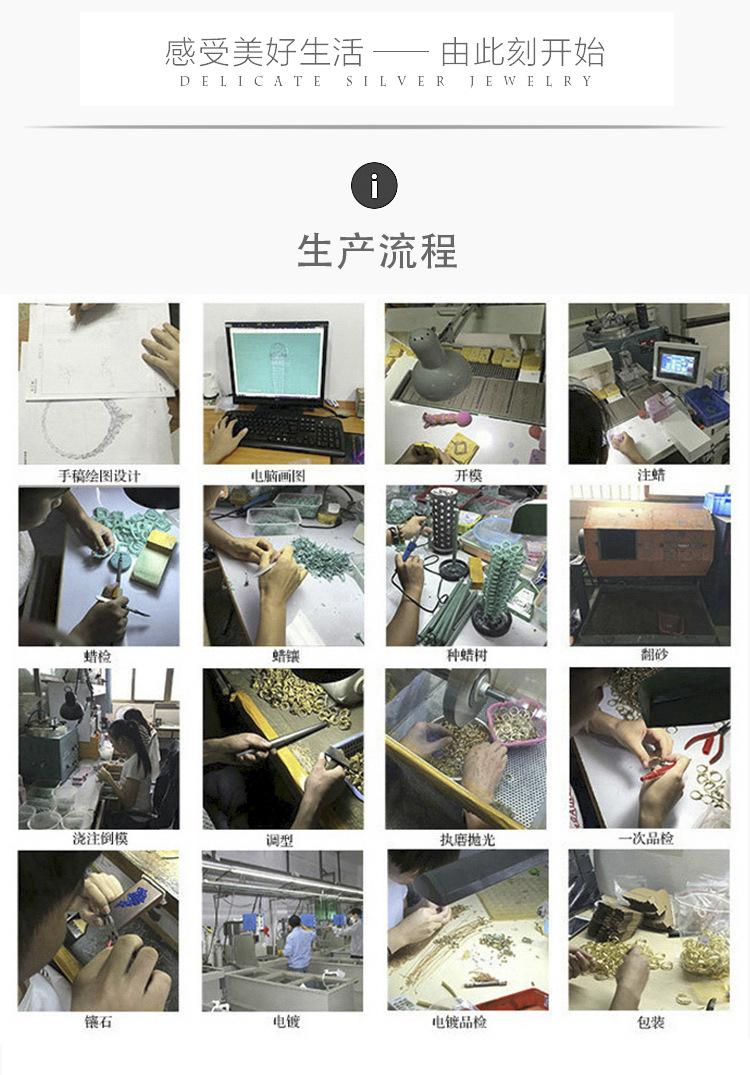 感受美好生活 —— 由此刻开始
DELICATE SILVER JEWELRY

i

生产流程

手稿绘图设计

电脑画图

开模

注蜡

蜡检

蜡镶

种蜡树

翻砂

浇注倒模

调型

执磨抛光

一次品检

镶石

电镀

电镀品检

包装