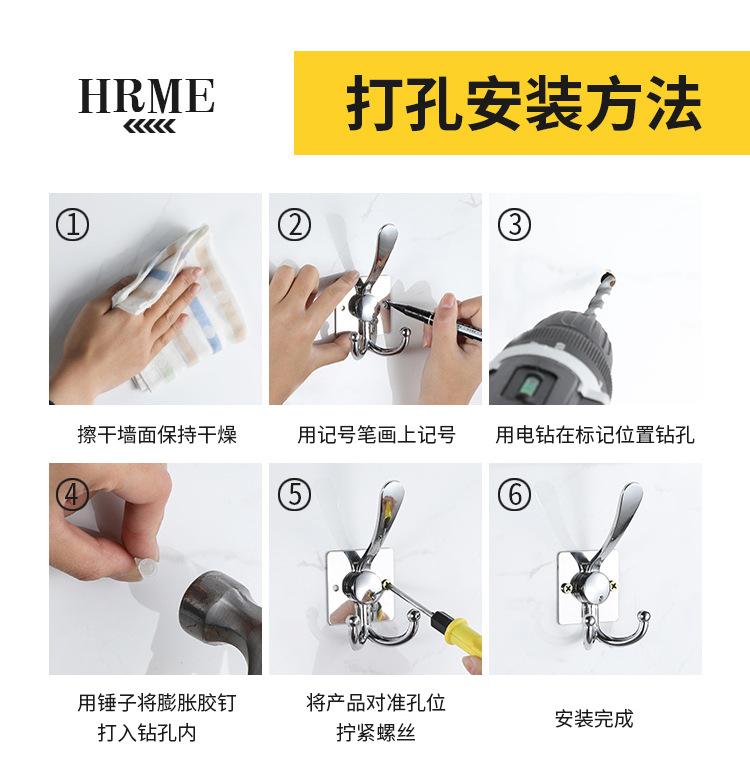 HRME

打孔安装方法

①

擦干墙面保持干燥

②

用记号笔画上记号

③

用电钻在标记位置钻孔

④

用锤子将膨胀胶钉打入钻孔内

⑤

将产品对准孔位拧紧螺丝

⑥

安装完成