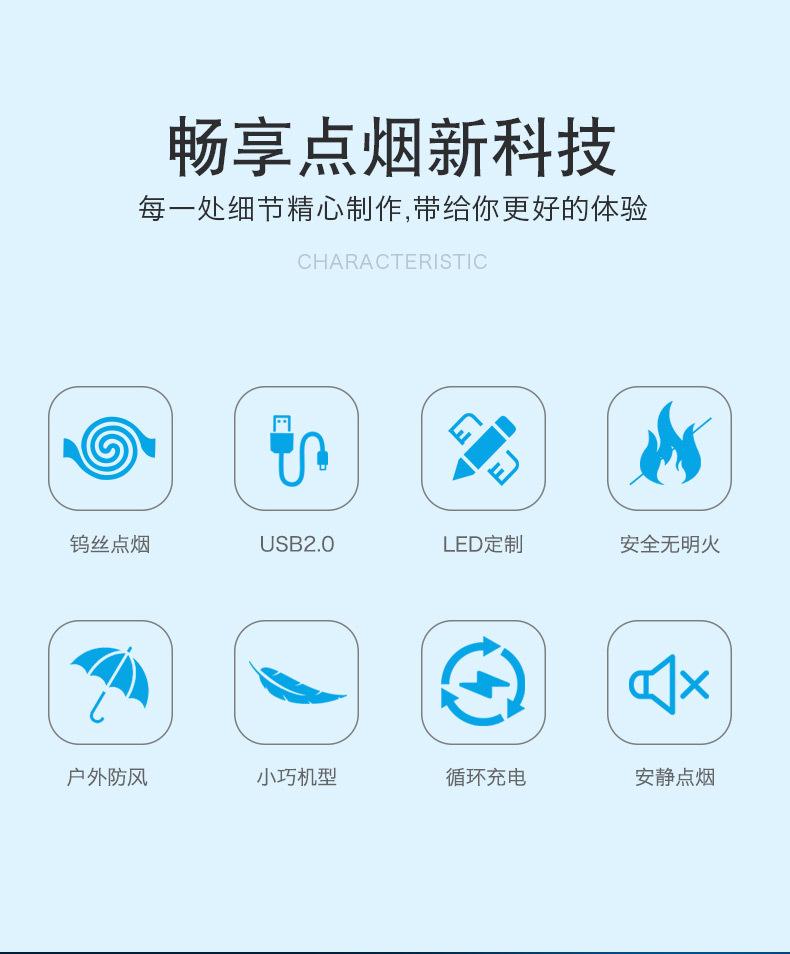 畅享点烟新科技
每一处细节精心制作,带给你更好的体验

CHARACTERISTIC

钨丝点烟

USB2.0

LED定制

安全无明火

户外防风

小巧机型

循环充电

安静点烟