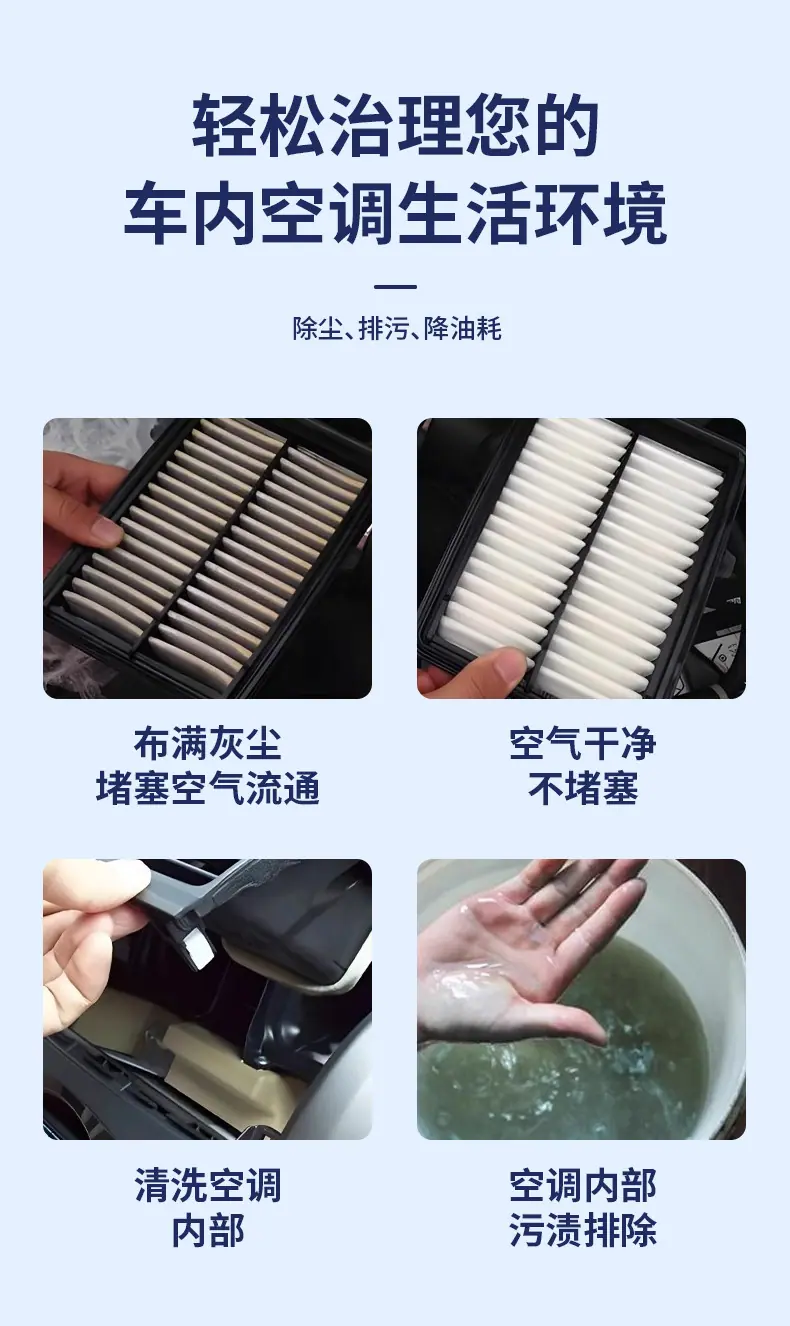 轻松治理您的
车内空调生活环境

除尘、排污、降油耗

布满灰尘
堵塞空气流通

空气干净
不堵塞

清洗空调
内部

空调内部
污渍排除