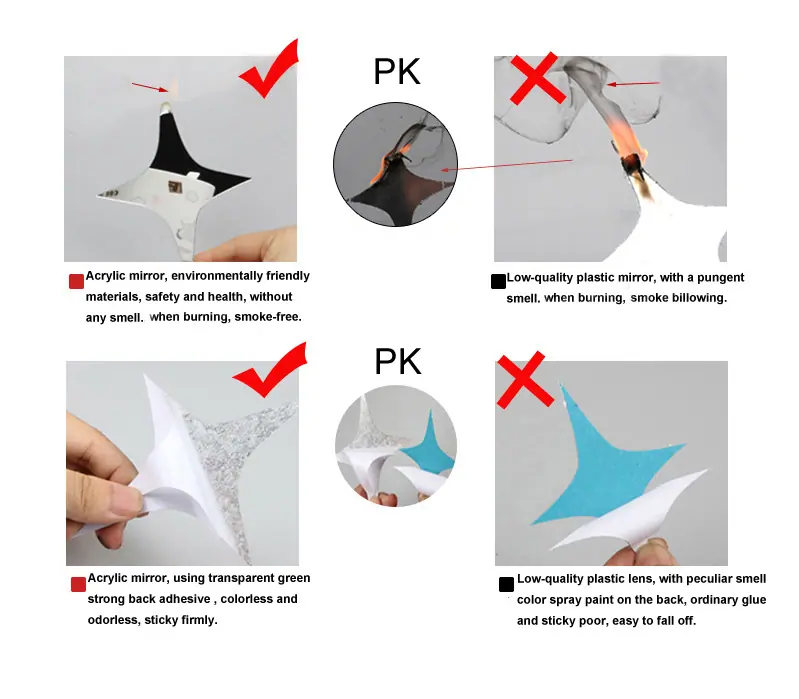 PK

Acrylic mirror, environmentally friendly materials, safety and health, without any smell. when burning, smoke-free.

Low-quality plastic mirror, with a pungent smell. when burning, smoke billowing.

PK

Acrylic mirror, using transparent green strong back adhesive , colorless and odorless, sticky firmly.

Low-quality plastic lens, with peculiar smell color spray paint on the back, ordinary glue and sticky poor, easy to fall off.