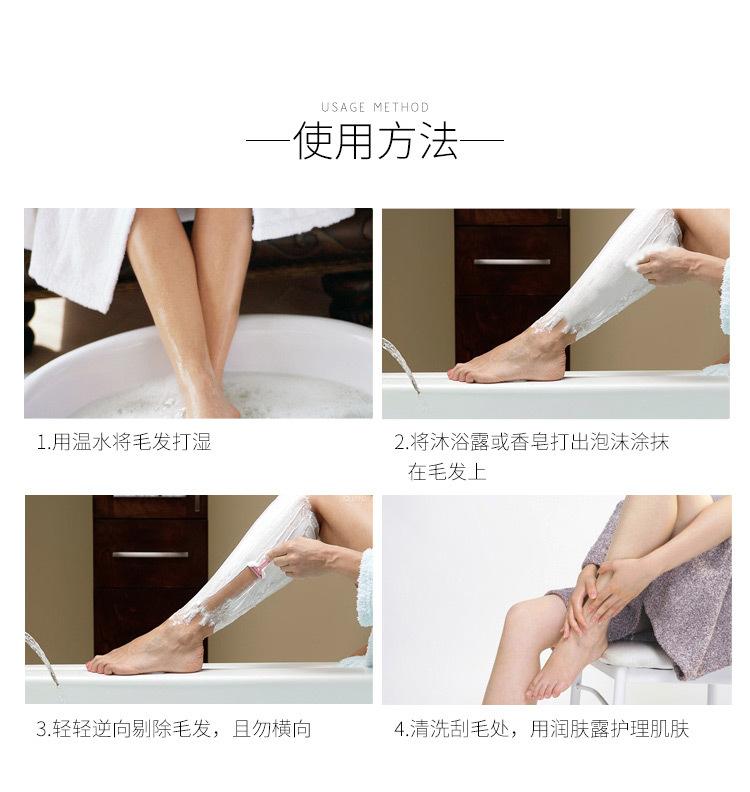 USAGE METHOD
—使用方法—

1.用温水将毛发打湿

2.将沐浴露或香皂打出泡沫涂抹在毛发上

3.轻轻逆向剔除毛发，且勿横向

4.清洗刮毛处，用润肤露护理肌肤