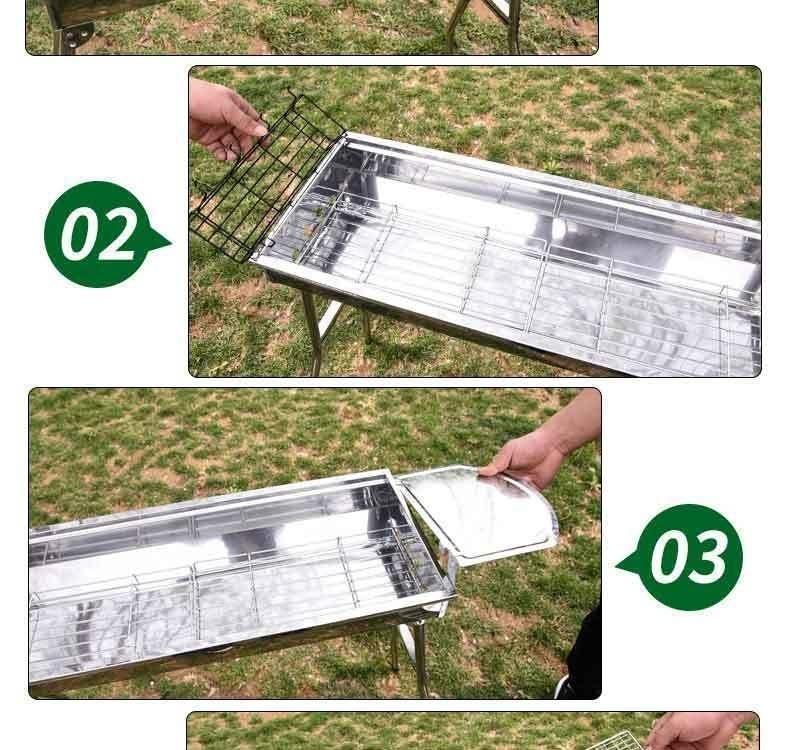 02

03