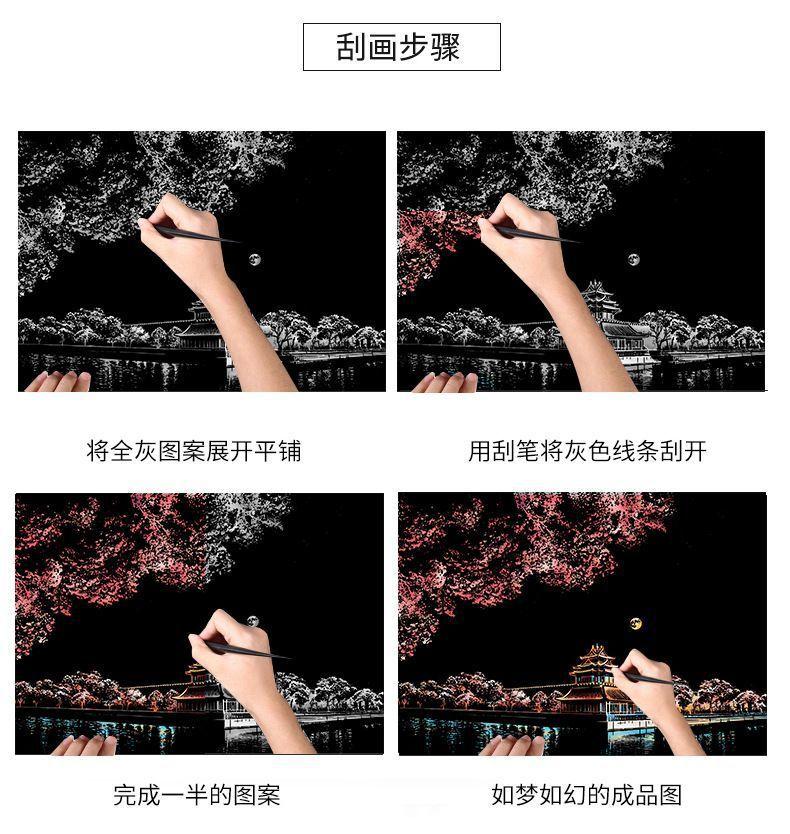 刮画步骤

将全灰图案展开平铺

用刮笔将灰色线条刮开

完成一半的图案

如梦如幻的成品图