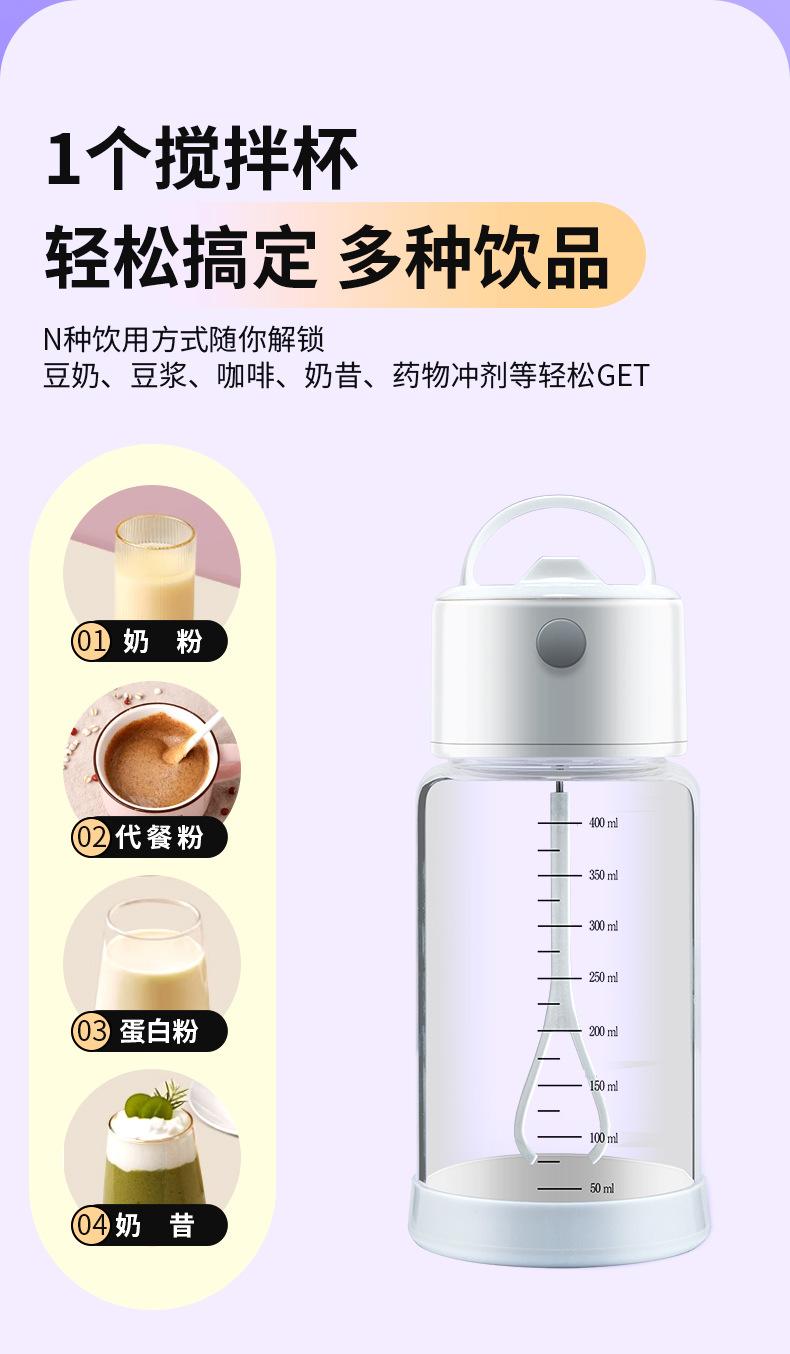 1个搅拌杯
轻松搞定 多种饮品

N种饮用方式随你解锁
豆奶、豆浆、咖啡、奶昔、药物冲剂等轻松GET

01 奶 粉

02 代餐粉

03 蛋白粉

04 奶 昔

400 ml
350 ml
300 ml
250 ml
200 ml
150 ml
100 ml
50 ml