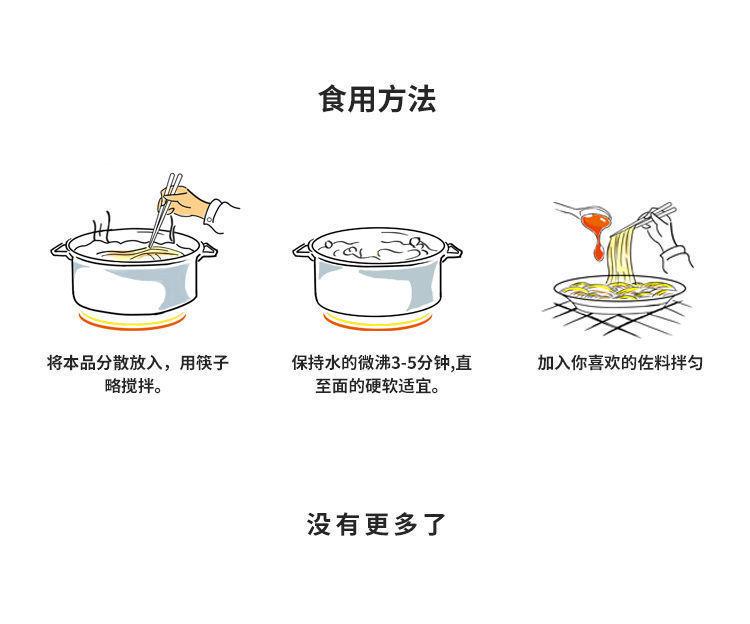 食用方法

将本品分散放入，用筷子略搅拌。

保持水的微沸3-5分钟,直至面的硬软适宜。

加入你喜欢的佐料拌匀

没有更多了