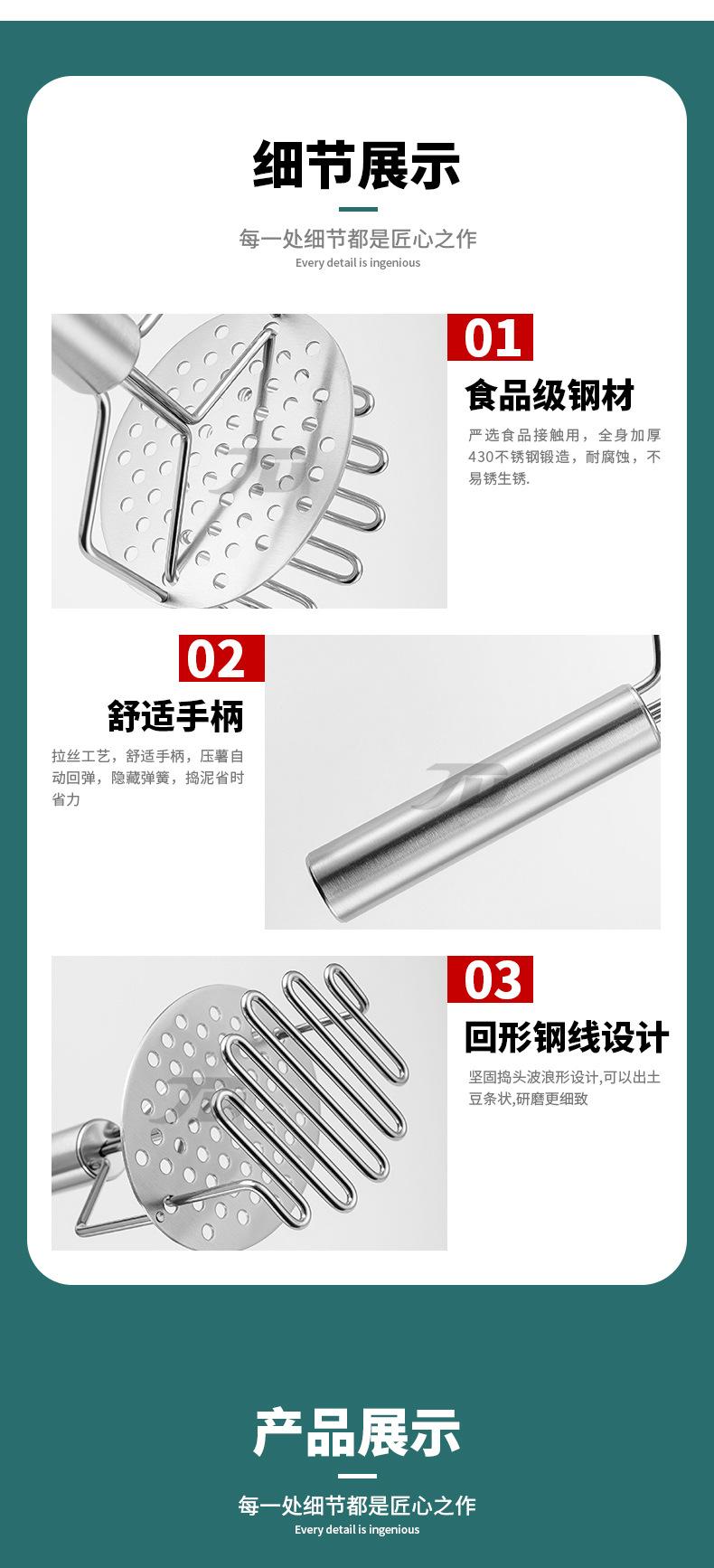 细节展示

每一处细节都是匠心之作
Every detail is ingenious

01
食品级钢材
严选食品接触用，全身加厚430不锈钢锻造，耐腐蚀，不易锈生锈.

02
舒适手柄
拉丝工艺，舒适手柄，压薯自动回弹，隐藏弹簧，捣泥省时省力

03
回形钢线设计
坚固捣头波浪形设计,可以出土豆条状,研磨更细致

产品展示

每一处细节都是匠心之作
Every detail is ingenious