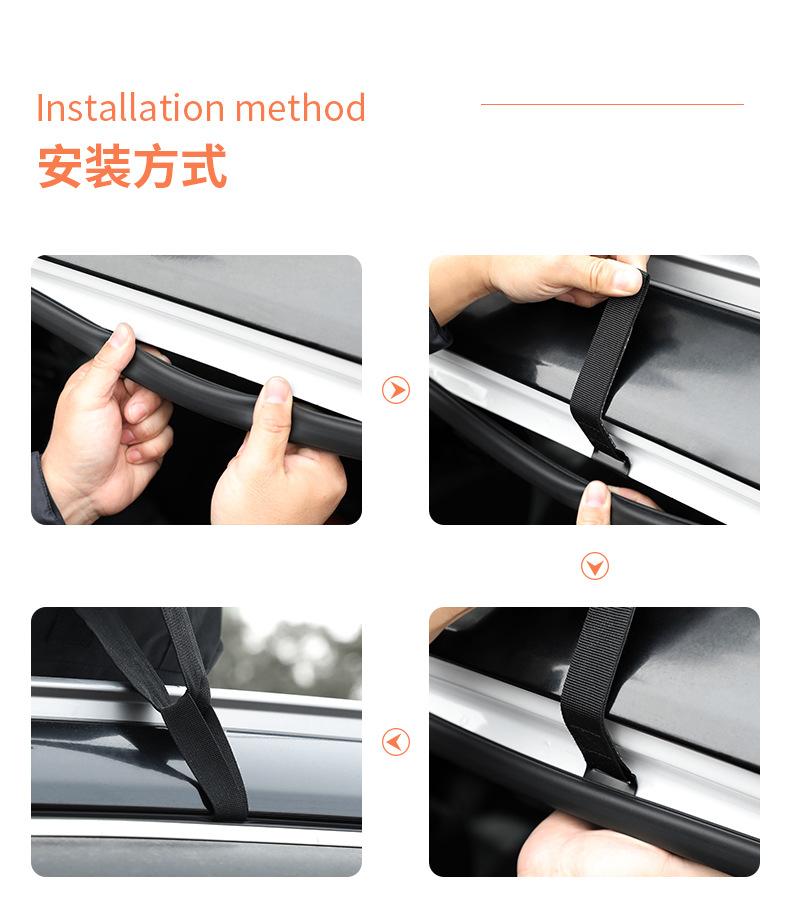 Installation method
安装方式