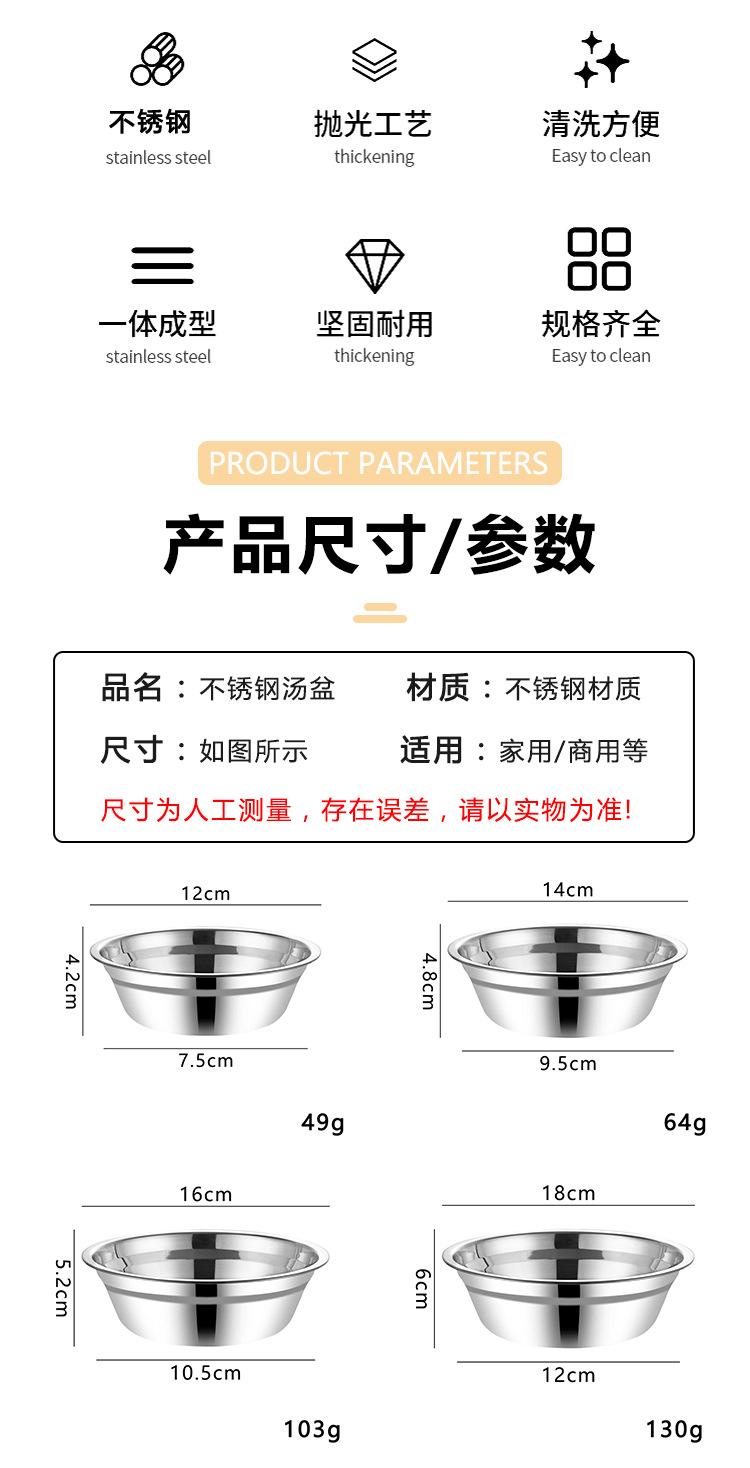 不锈钢
stainless steel

抛光工艺
thickening

清洗方便
Easy to clean

一体成型
stainless steel

坚固耐用
thickening

规格齐全
Easy to clean

PRODUCT PARAMETERS

产品尺寸/参数

品名：不锈钢汤盆
材质：不锈钢材质
尺寸：如图所示
适用：家用/商用等
尺寸为人工测量，存在误差，请以实物为准!

12cm
4.2cm
7.5cm
49g

14cm
4.8cm
9.5cm
64g

16cm
5.2cm
10.5cm
103g

18cm
6cm
12cm
130g