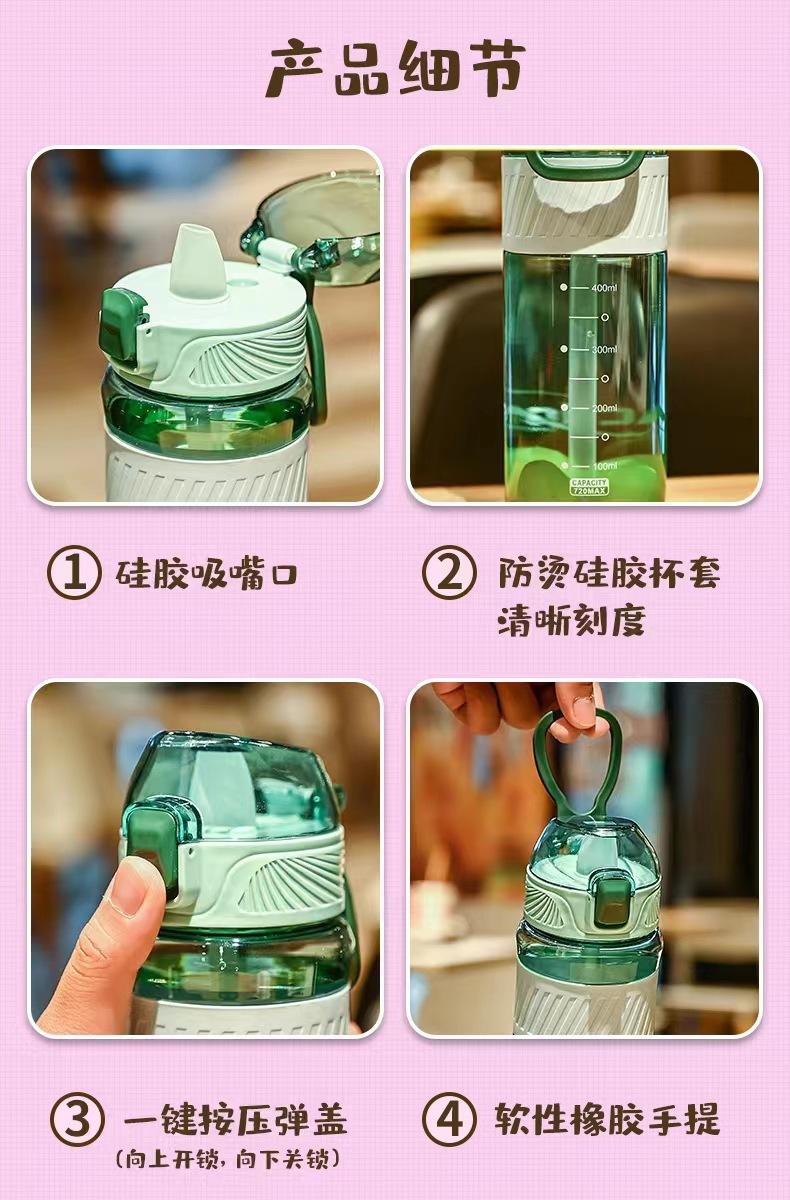 产品细节

400ml
300ml
200ml
100ml
CAPACITY 720MAX

① 硅胶吸嘴口

② 防烫硅胶杯套 清晰刻度

③ 一键按压弹盖
（向上开锁，向下关锁）

④ 软性橡胶手提