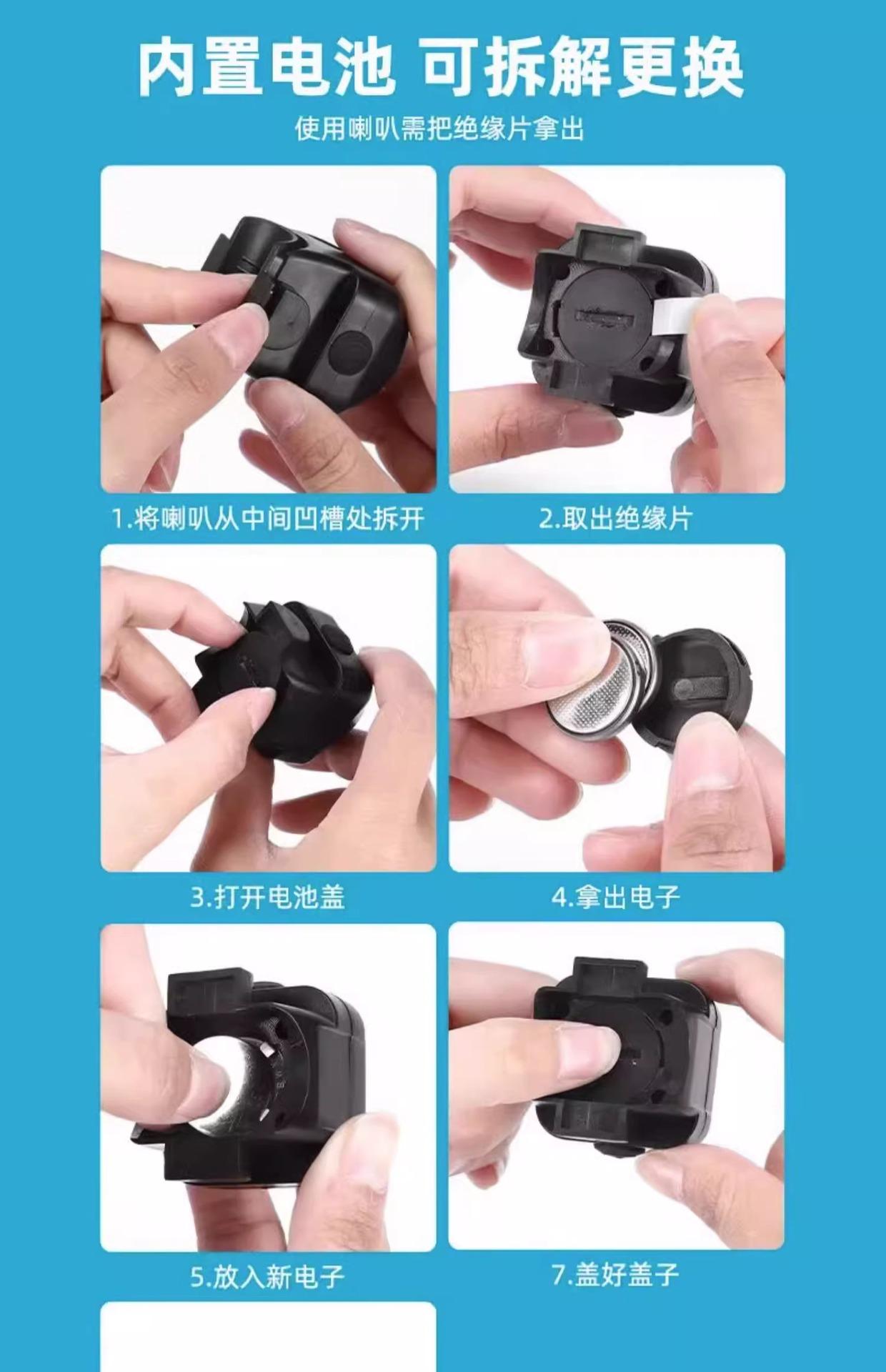 内置电池 可拆解更换
使用喇叭需把绝缘片拿出

1.将喇叭从中间凹槽处拆开

2.取出绝缘片

3.打开电池盖

4.拿出电子

5.放入新电子

7.盖好盖子