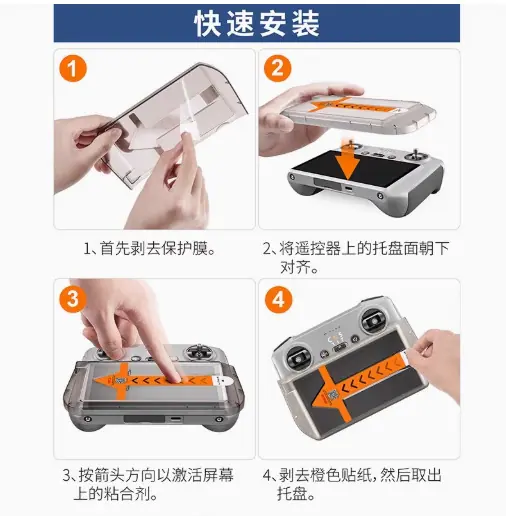 快速安装

1

2

1、首先剥去保护膜。

2、将遥控器上的托盘面朝下对齐。

3

4

3、按箭头方向以激活屏幕上的粘合剂。

4、剥去橙色贴纸，然后取出托盘。