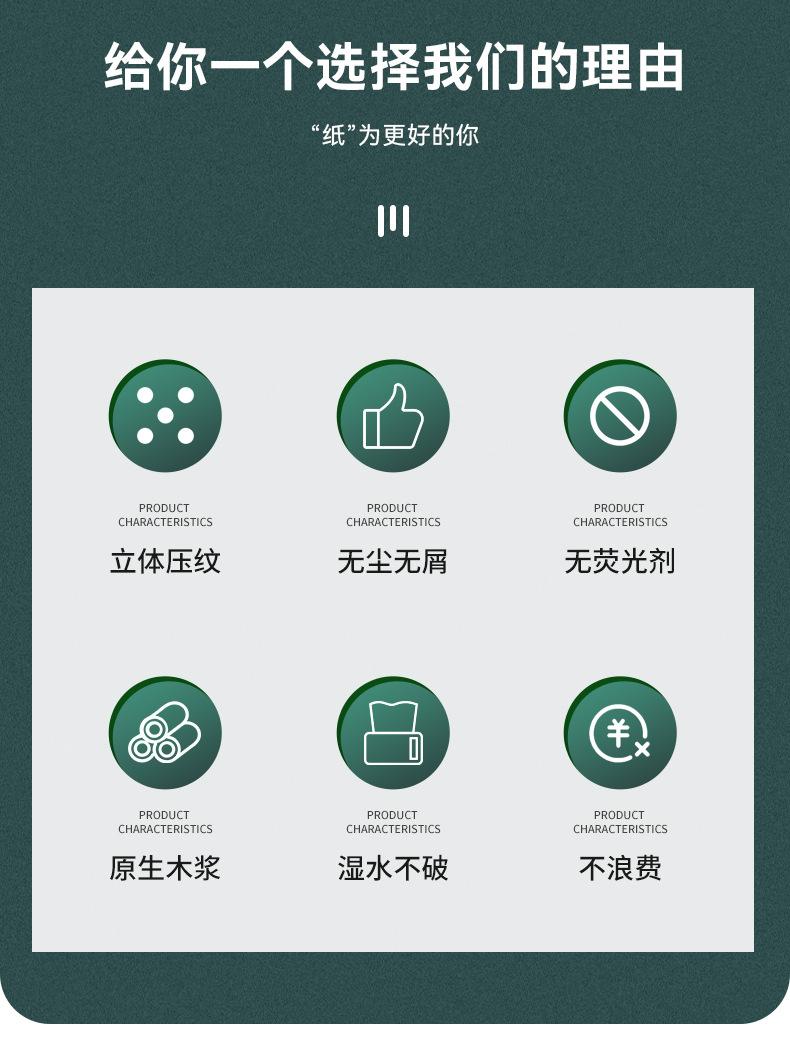 给你一个选择我们的理由

“纸”为更好的你

PRODUCT
CHARACTERISTICS

立体压纹

PRODUCT
CHARACTERISTICS

无尘无屑

PRODUCT
CHARACTERISTICS

无荧光剂

PRODUCT
CHARACTERISTICS

原生木浆

PRODUCT
CHARACTERISTICS

湿水不破

PRODUCT
CHARACTERISTICS

不浪费