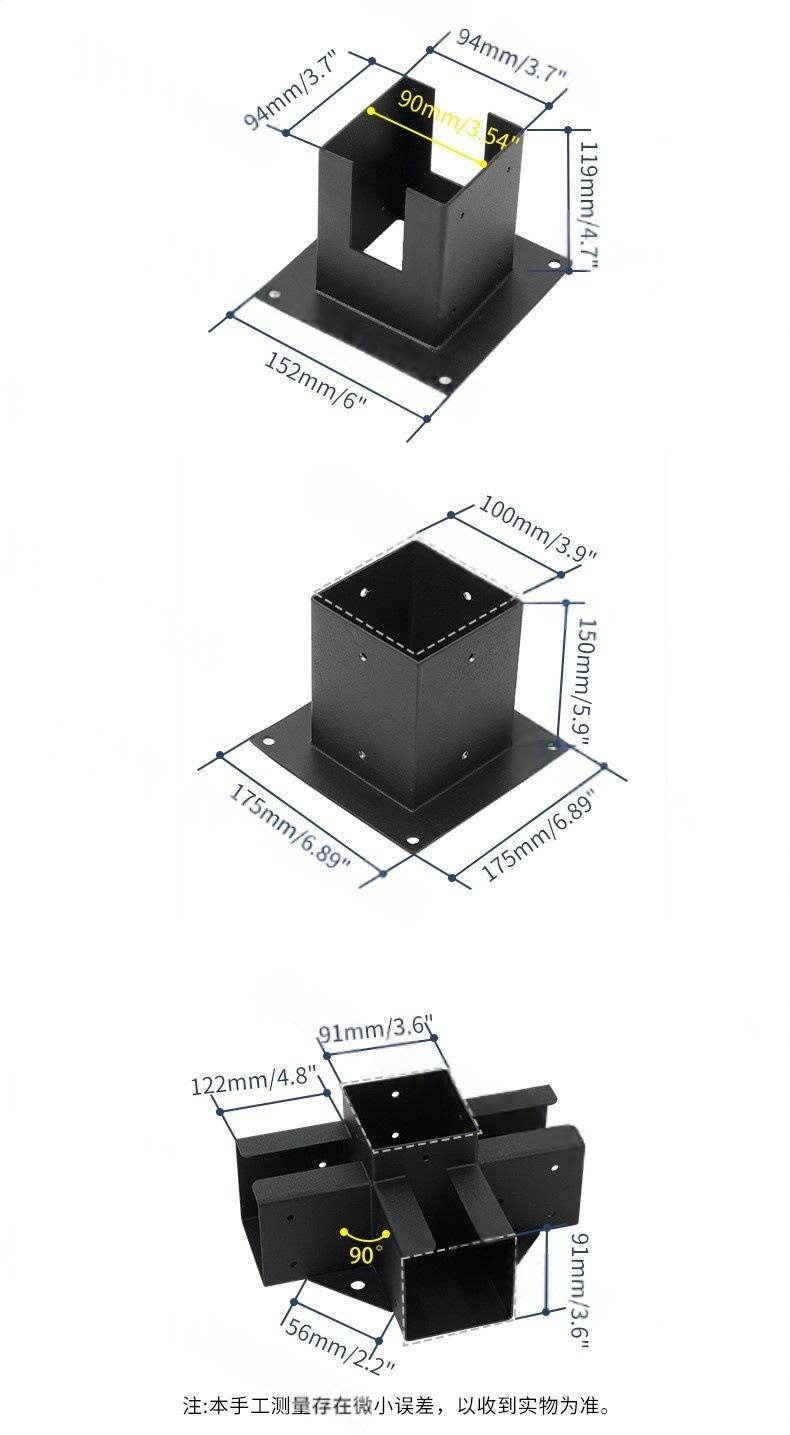 94mm/3.7"
94mm/3.7"
90mm/3.54"
119mm/4.7"
152mm/6"

100mm/3.9"
150mm/5.9"
175mm/6.89"
175mm/6.89"

91mm/3.6"
122mm/4.8"
90°
91mm/3.6"
56mm/2.2"

注:本手工测量存在微小误差，以收到实物为准。