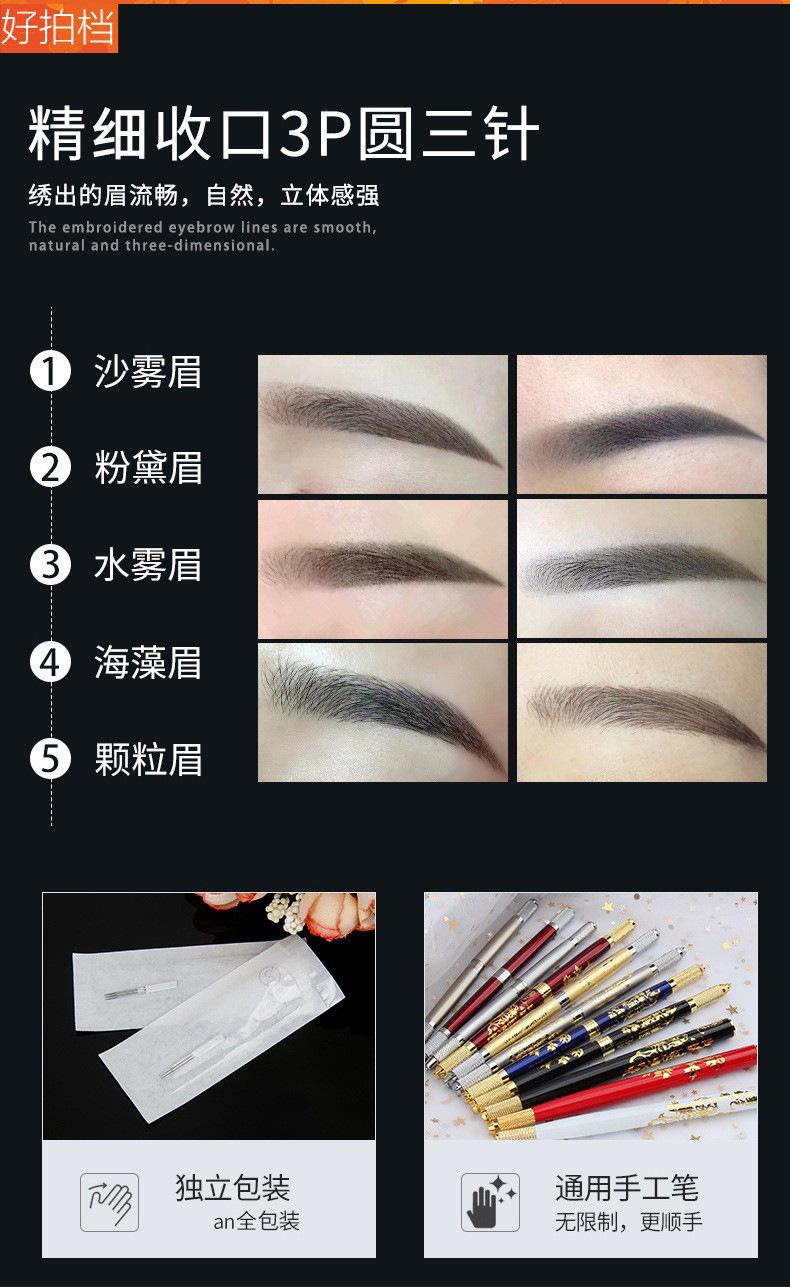 好拍档

精细收口3P圆三针

绣出的眉流畅，自然，立体感强

The embroidered eyebrow lines are smooth, natural and three-dimensional.

1 沙雾眉

2 粉黛眉

3 水雾眉

4 海藻眉

5 颗粒眉

独立包装
an全包装

通用手工笔
无限制，更顺手