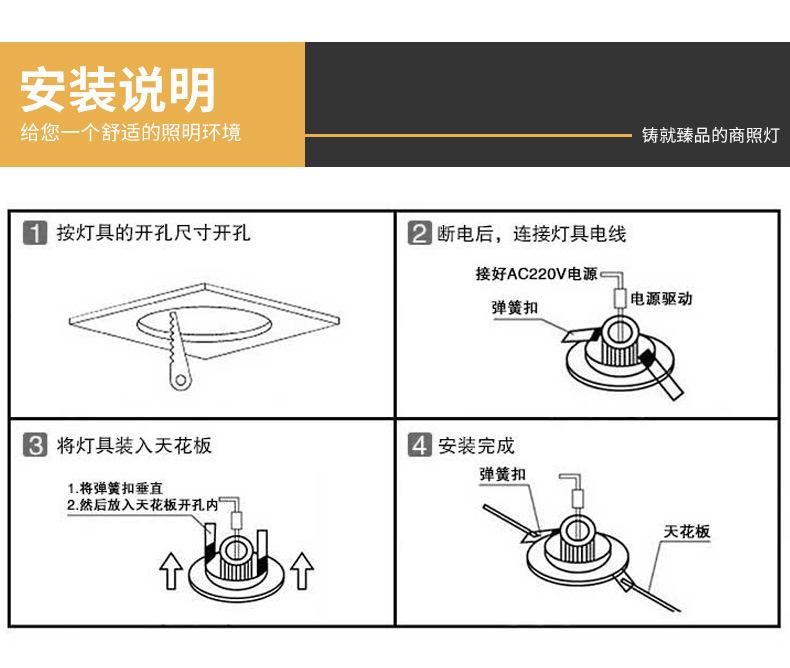 安装说明
给您一个舒适的照明环境
铸就臻品的商照灯

1 按灯具的开孔尺寸开孔

2 断电后，连接灯具电线
接好AC220V电源
电源驱动
弹簧扣

3 将灯具装入天花板
1.将弹簧扣垂直
2.然后放入天花板开孔内

4 安装完成
弹簧扣
天花板