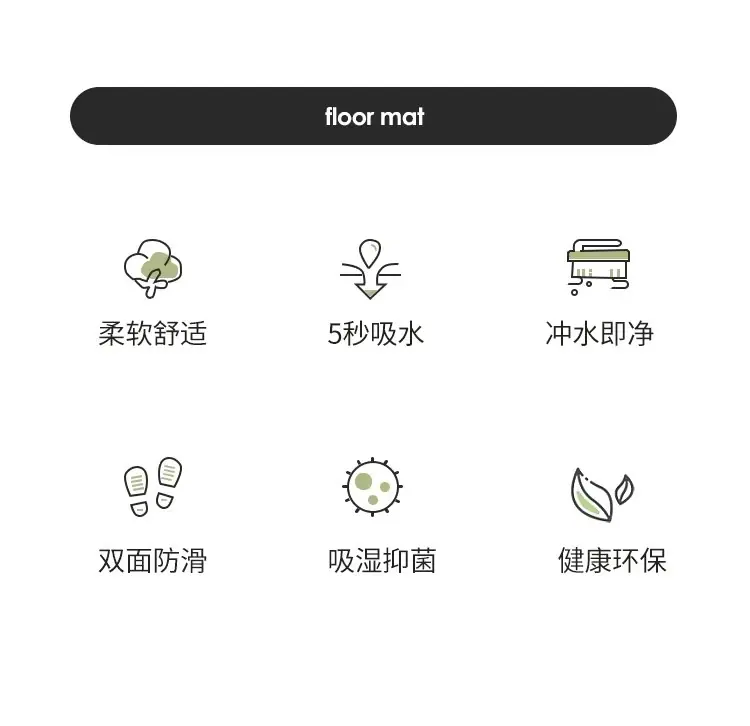 floor mat

柔软舒适

5秒吸水

冲水即净

双面防滑

吸湿抑菌

健康环保